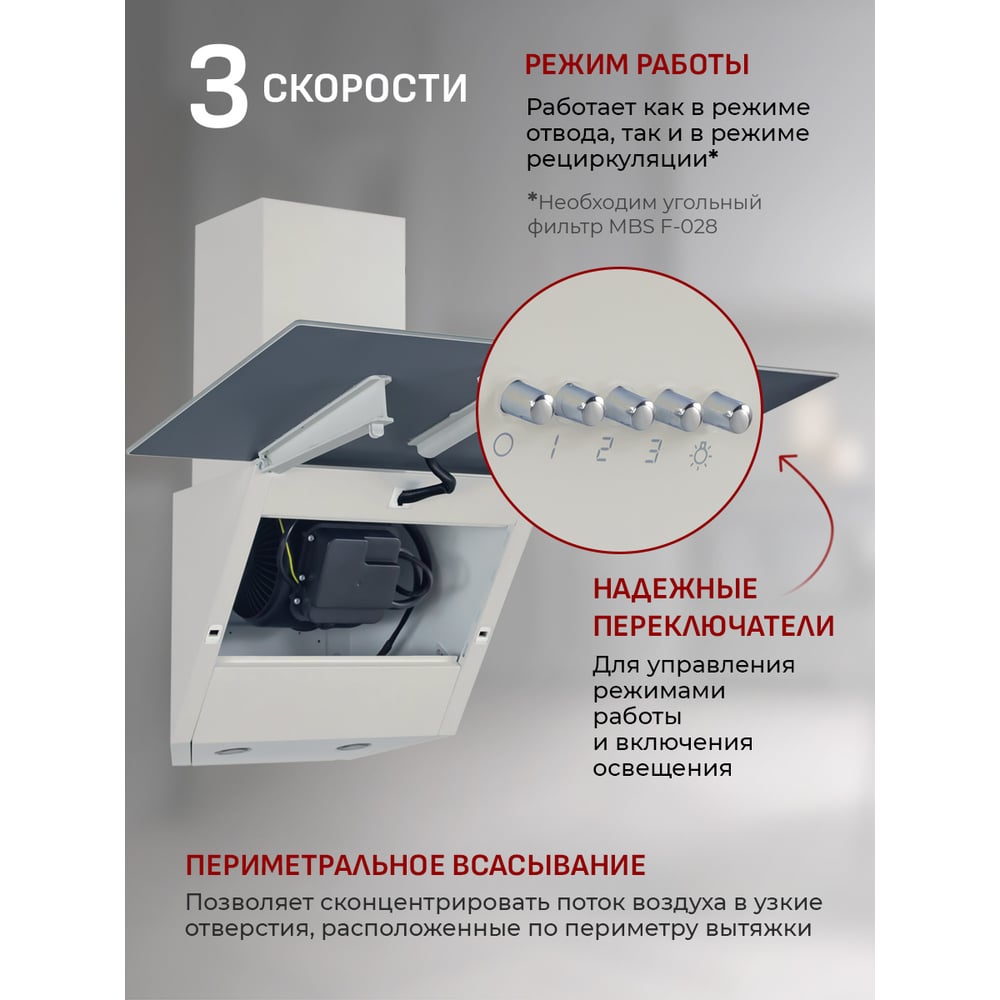 3 СКОРОСТИ

РЕЖИМ РАБОТЫ

Работает как в режиме отвода, так и в режиме рециркуляции*

*Необходим угольный фильтр MBS F-028

0 1 2 3

НАДЕЖНЫЕ ПЕРЕКЛЮЧАТЕЛИ

Для управления режимами работы и включения освещения

ПЕРИМЕТРАЛЬНОЕ ВСАСЫВАНИЕ

Позволяет сконцентрировать поток воздуха в узкие отверстия, расположенные по периметру вытяжки