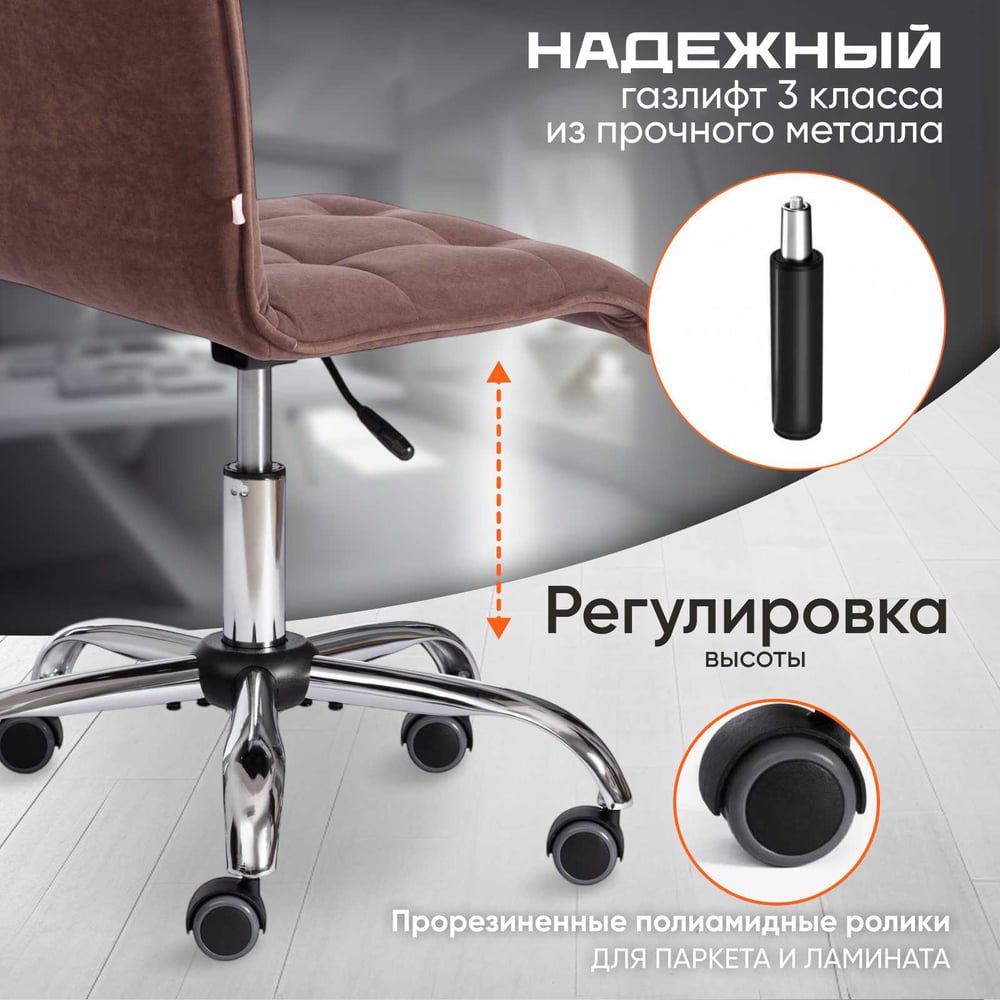 НАДЕЖНЫЙ
газлифт 3 класса
из прочного металла

Регулировка
высоты

Прорезиненные полиамидные ролики
ДЛЯ ПАРКЕТА И ЛАМИНАТА