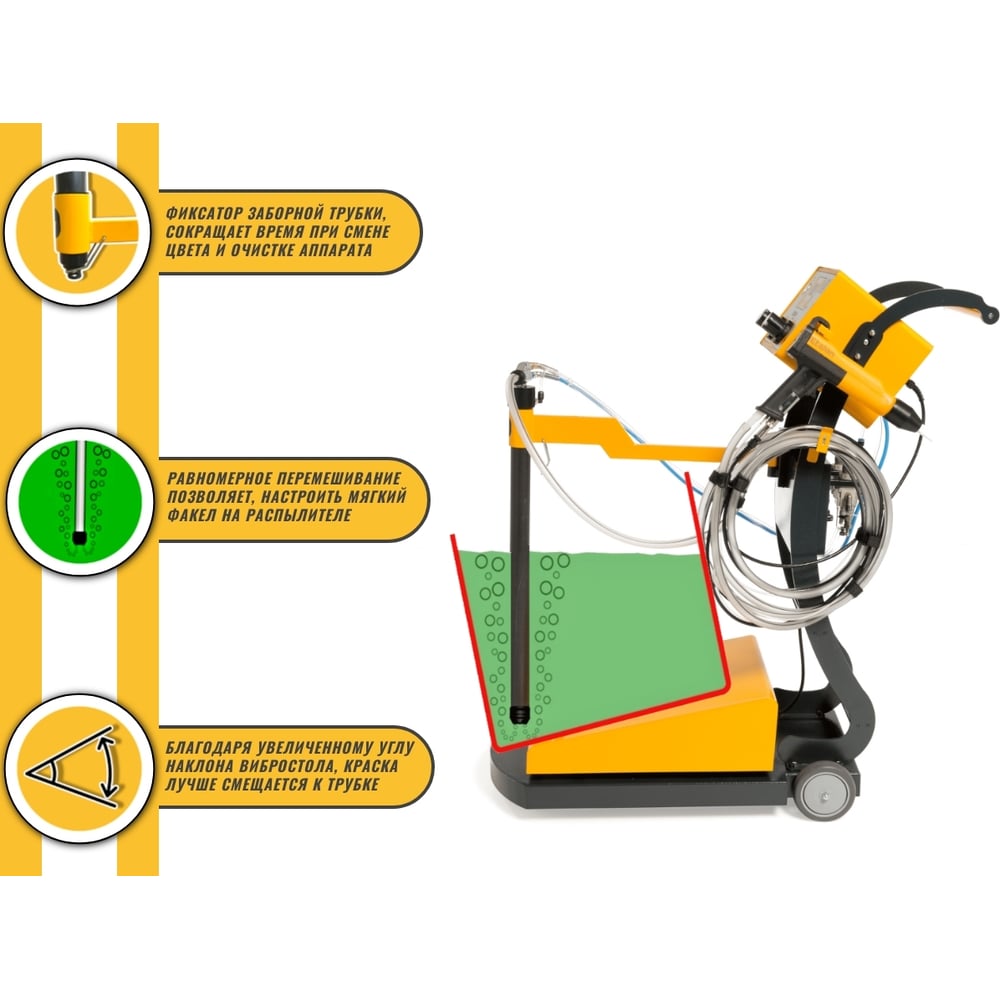 ФИКСАТОР ЗАБОРНОЙ ТРУБКИ, СОКРАЩАЕТ ВРЕМЯ ПРИ СМЕНЕ ЦВЕТА И ОЧИСТКЕ АППАРАТА

РАВНОМЕРНОЕ ПЕРЕМЕШИВАНИЕ ПОЗВОЛЯЕТ, НАСТРОИТЬ МЯГКИЙ ФАКЕЛ НА РАСПЫЛИТЕЛЕ

БЛАГОДАРЯ УВЕЛИЧЕННОМУ УГЛУ НАКЛОНА ВИБРОСТОЛА, КРАСКА ЛУЧШЕ СМЕЩАЕТСЯ К ТРУБКЕ