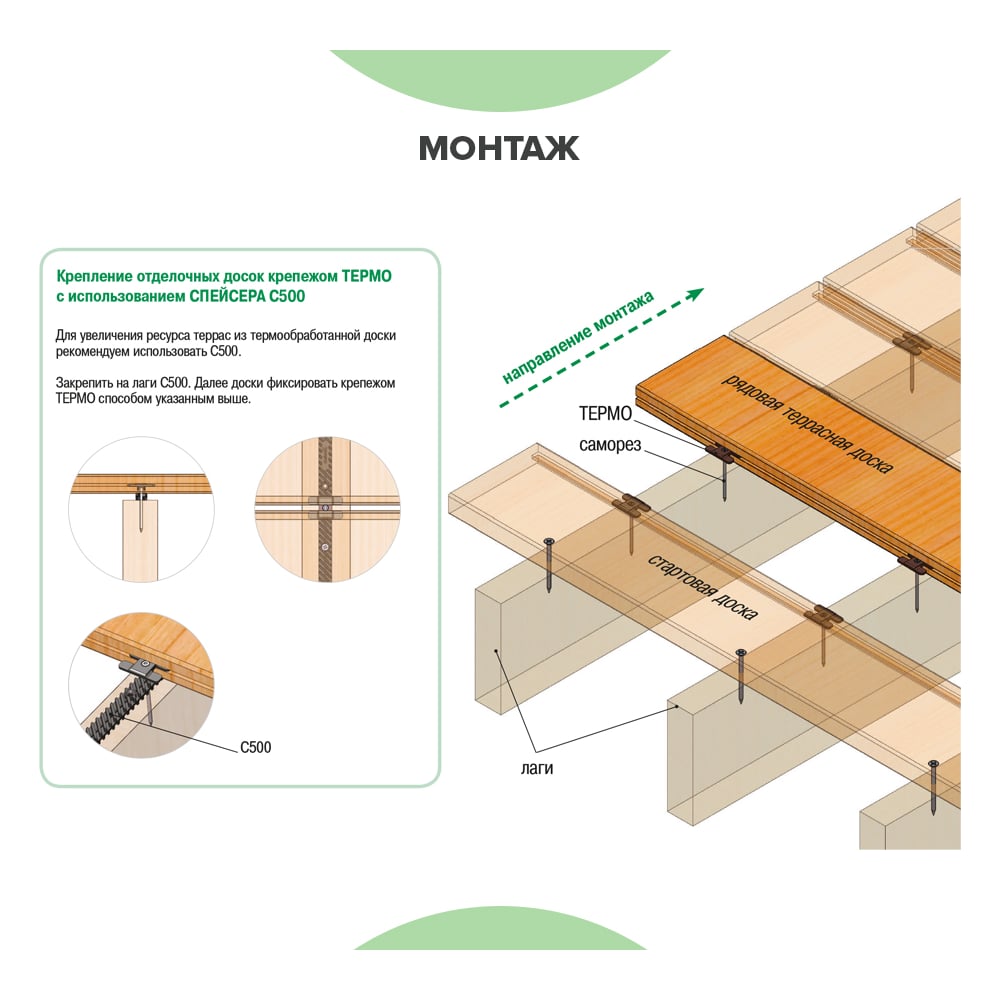 МОНТАЖ

Крепление отделочных досок крепежом ТЕРМО с использованием СПЕЙСЕРА С500

Для увеличения ресурса террас из термообработанной доски рекомендуем использовать С500.

Закрепить на лаги С500. Далее доски фиксировать крепежом ТЕРМО способом указанным выше.

С500

направление монтажа

ТЕРМО

саморез

рядовая террасная доска

стартовая доска

лаги