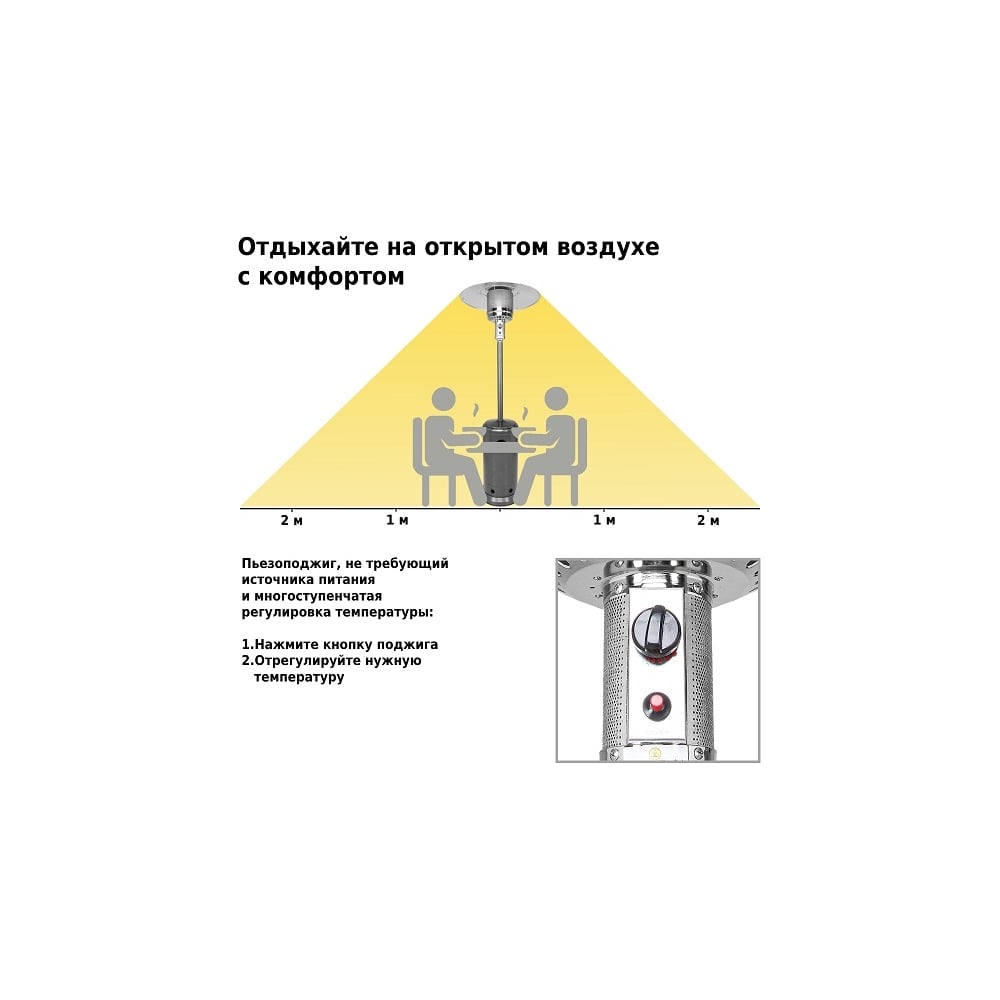 Отдыхайте на открытом воздухе с комфортом

2 м
1 м
1 м
2 м

Пьезоподжиг, не требующий источника питания и многоступенчатая регулировка температуры:

1.Нажмите кнопку поджига
2.Отрегулируйте нужную температуру