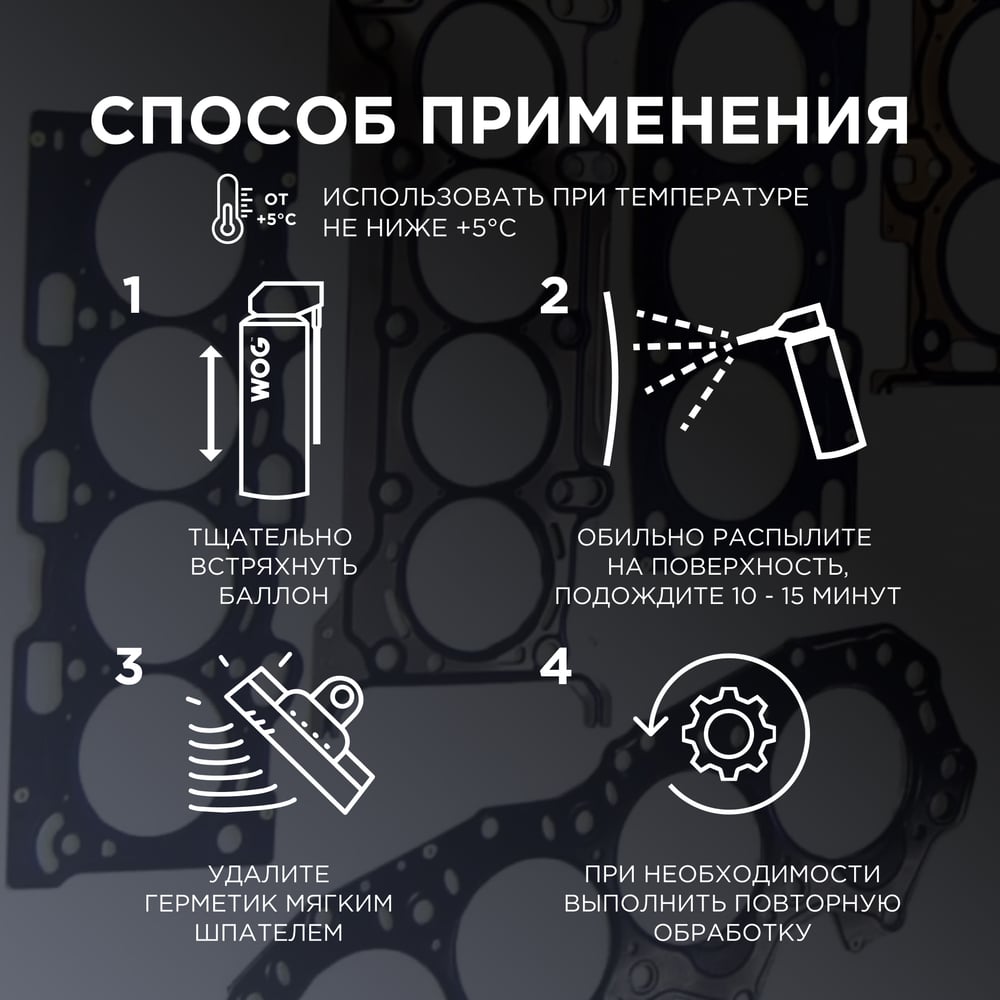 СПОСОБ ПРИМЕНЕНИЯ

от +5°C

ИСПОЛЬЗОВАТЬ ПРИ ТЕМПЕРАТУРЕ НЕ НИЖЕ +5°C

1

WOG

ТЩАТЕЛЬНО ВСТРЯХНУТЬ БАЛЛОН

2

ОБИЛЬНО РАСПЫЛИТЕ НА ПОВЕРХНОСТЬ, ПОДОЖДИТЕ 10 - 15 МИНУТ

3

УДАЛИТЕ ГЕРМЕТИК МЯГКИМ ШПАТЕЛЕМ

4

ПРИ НЕОБХОДИМОСТИ ВЫПОЛНИТЬ ПОВТОРНУЮ ОБРАБОТКУ