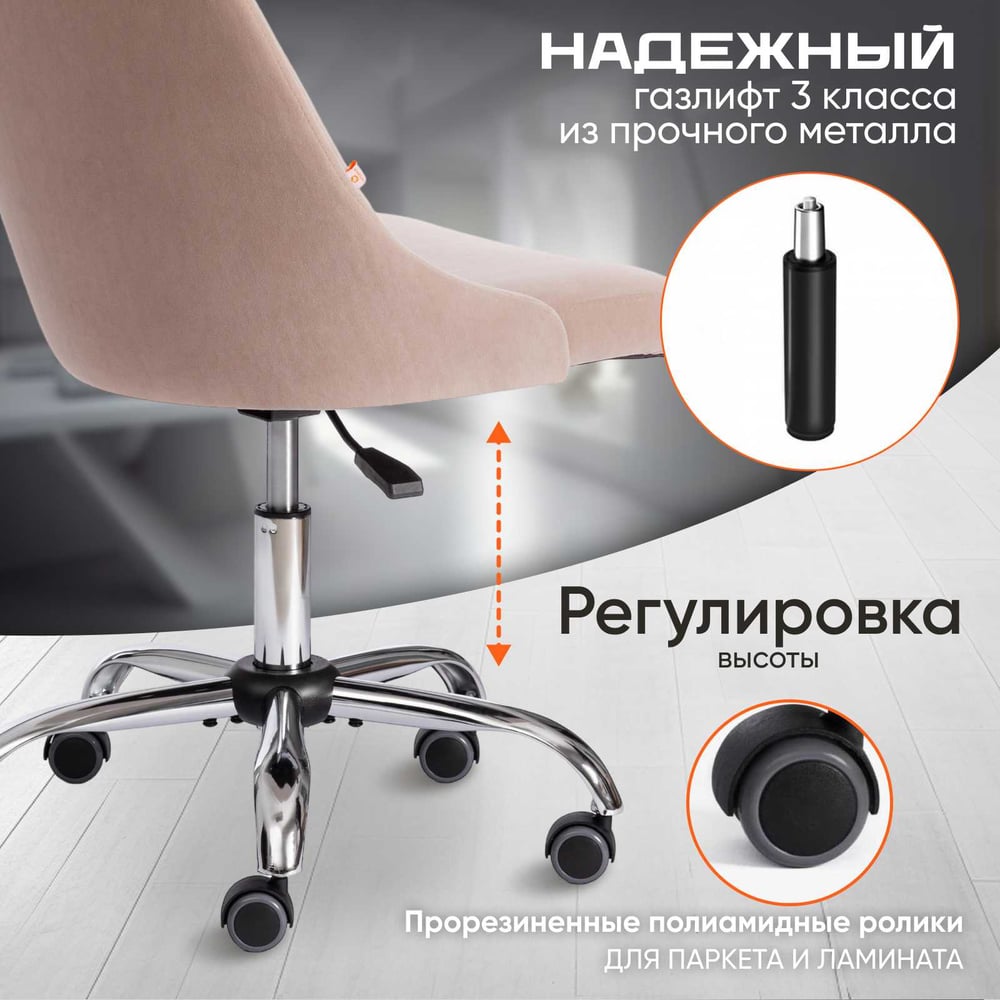 НАДЕЖНЫЙ
газлифт 3 класса
из прочного металла

Регулировка
высоты

Прорезиненные полиамидные ролики
ДЛЯ ПАРКЕТА И ЛАМИНАТА