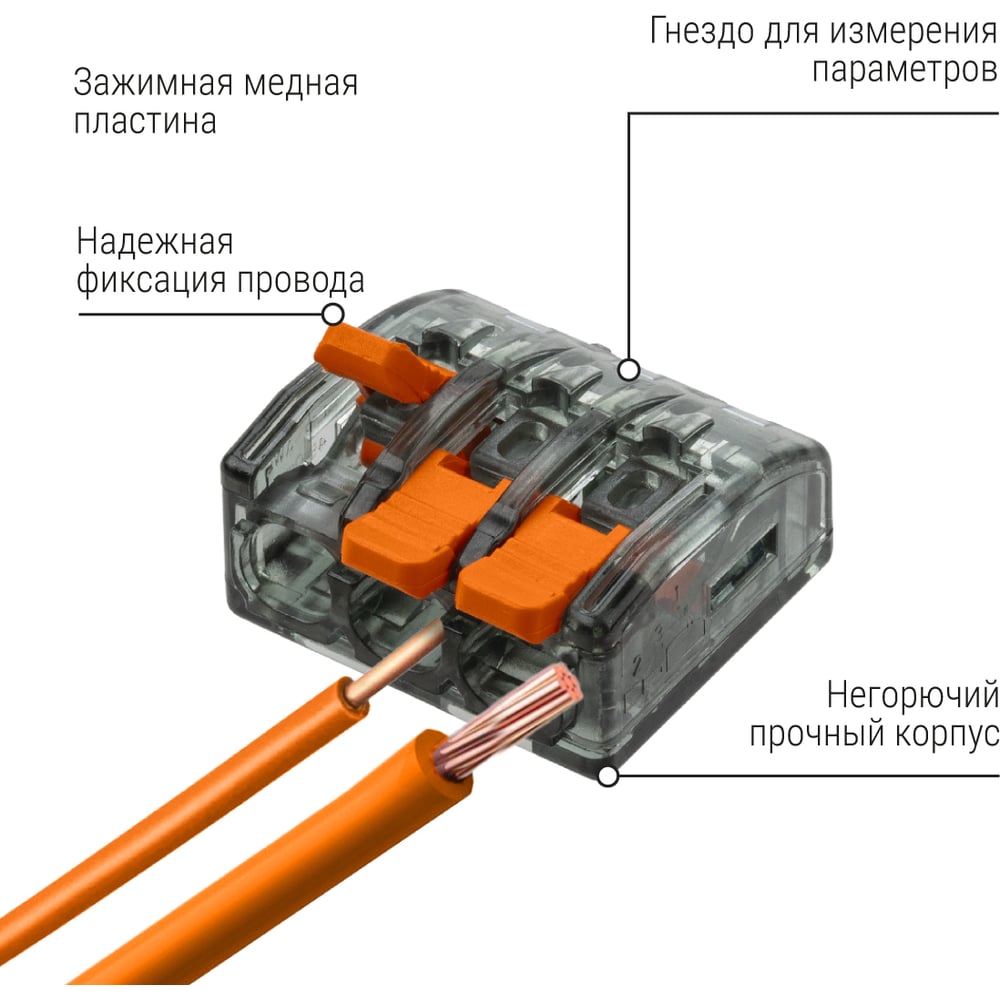 Зажимная медная пластина

Гнездо для измерения параметров

Надежная фиксация провода

Негорючий прочный корпус