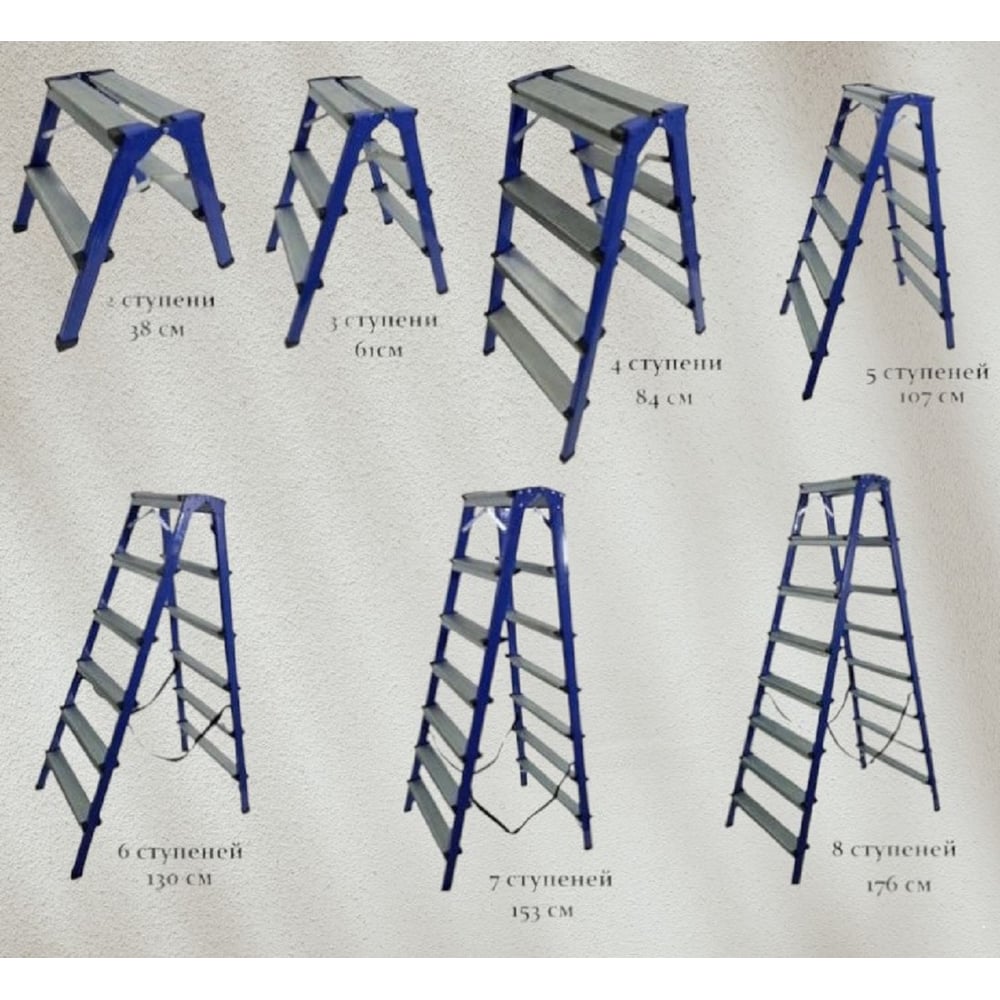 2 ступени
38 см

3 ступени
61см

4 ступени
84 см

5 ступеней
107 см

6 ступеней
130 см

7 ступеней
153 см

8 ступеней
176 см