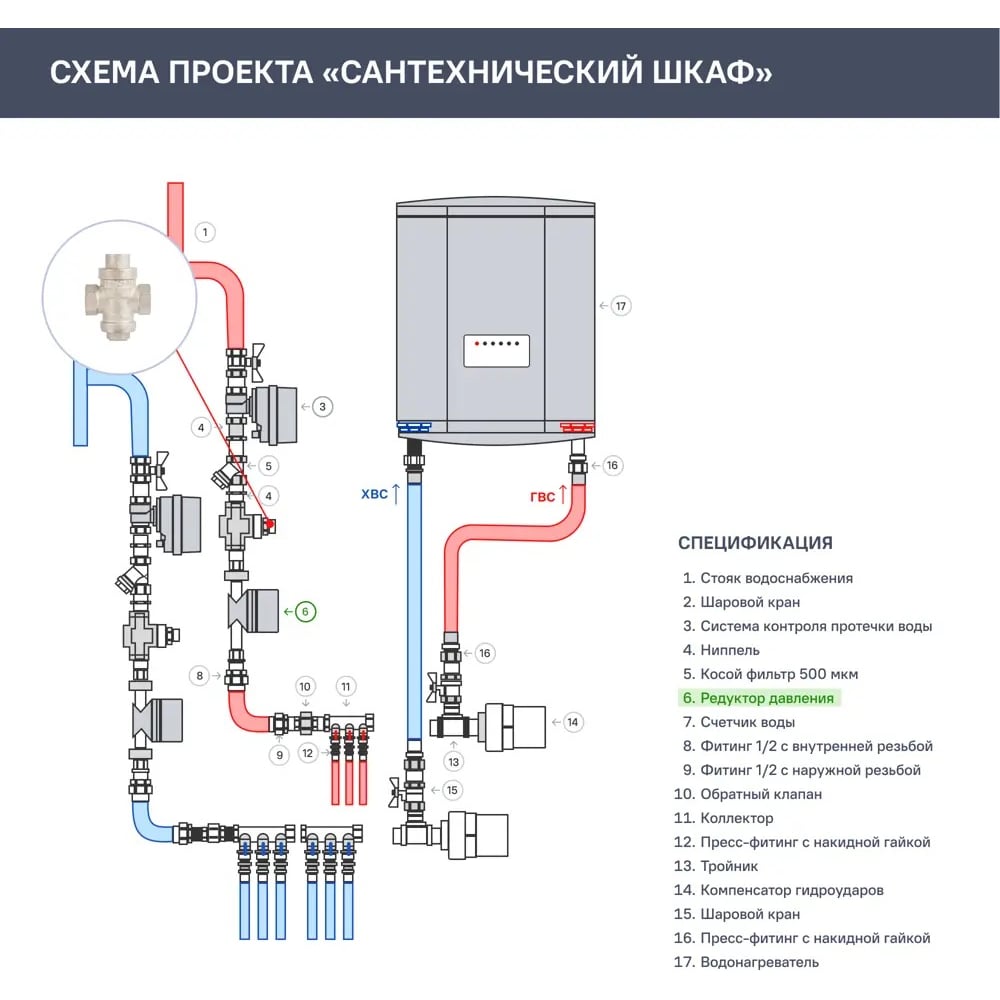 СХЕМА ПРОЕКТА «САНТЕХНИЧЕСКИЙ ШКАФ»

1
3
4
5
4
6
8
10
11
9
12
17
16
ХВС
ГВС
16
14
13
15

СПЕЦИФИКАЦИЯ

1. Стояк водоснабжения
2. Шаровой кран
3. Система контроля протечки воды
4. Ниппель
5. Косой фильтр 500 мкм
6. Редуктор давления
7. Счетчик воды
8. Фитинг 1/2 с внутренней резьбой
9. Фитинг 1/2 с наружной резьбой
10. Обратный клапан
11. Коллектор
12. Пресс-фитинг с накидной гайкой
13. Тройник
14. Компенсатор гидроударов
15. Шаровой кран
16. Пресс-фитинг с накидной гайкой
17. Водонагреватель