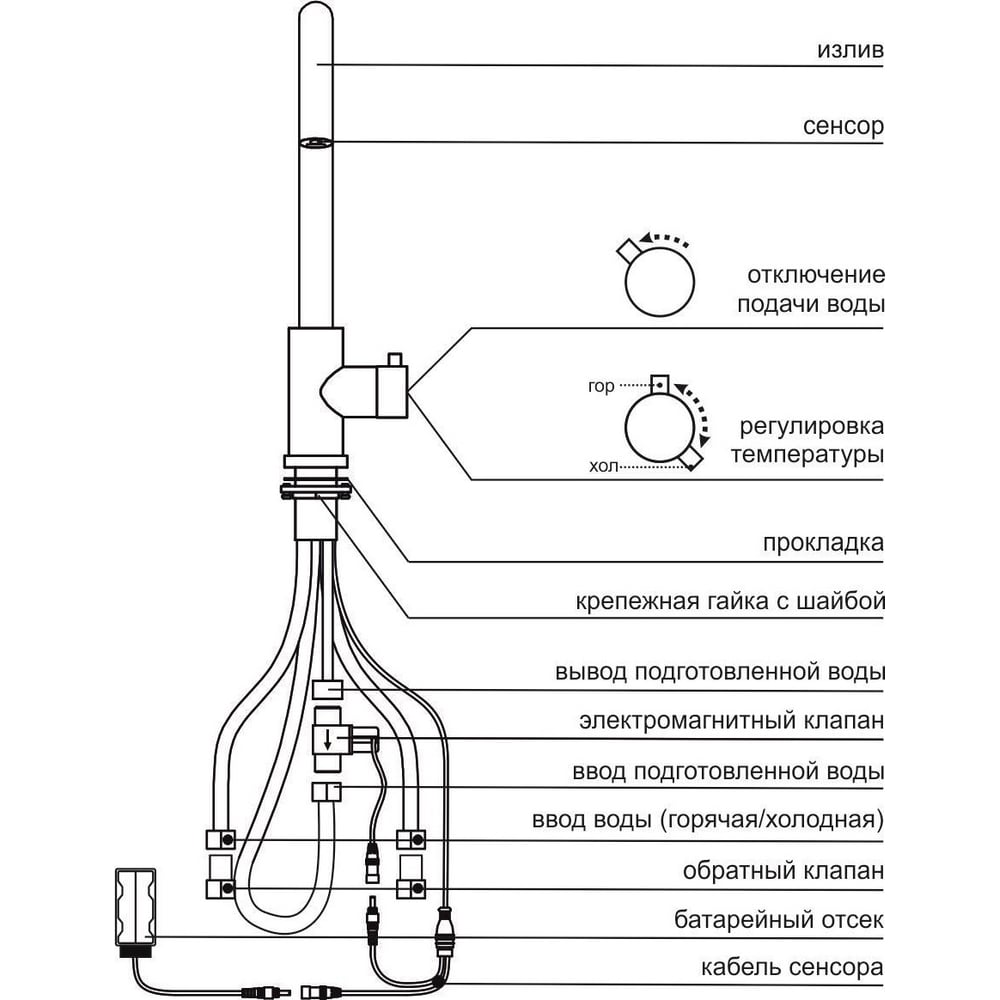 излив

сенсор

отключение подачи воды

гор

хол

регулировка температуры

прокладка

крепежная гайка с шайбой

вывод подготовленной воды

электромагнитный клапан

ввод подготовленной воды

ввод воды (горячая/холодная)

обратный клапан

батарейный отсек

кабель сенсора