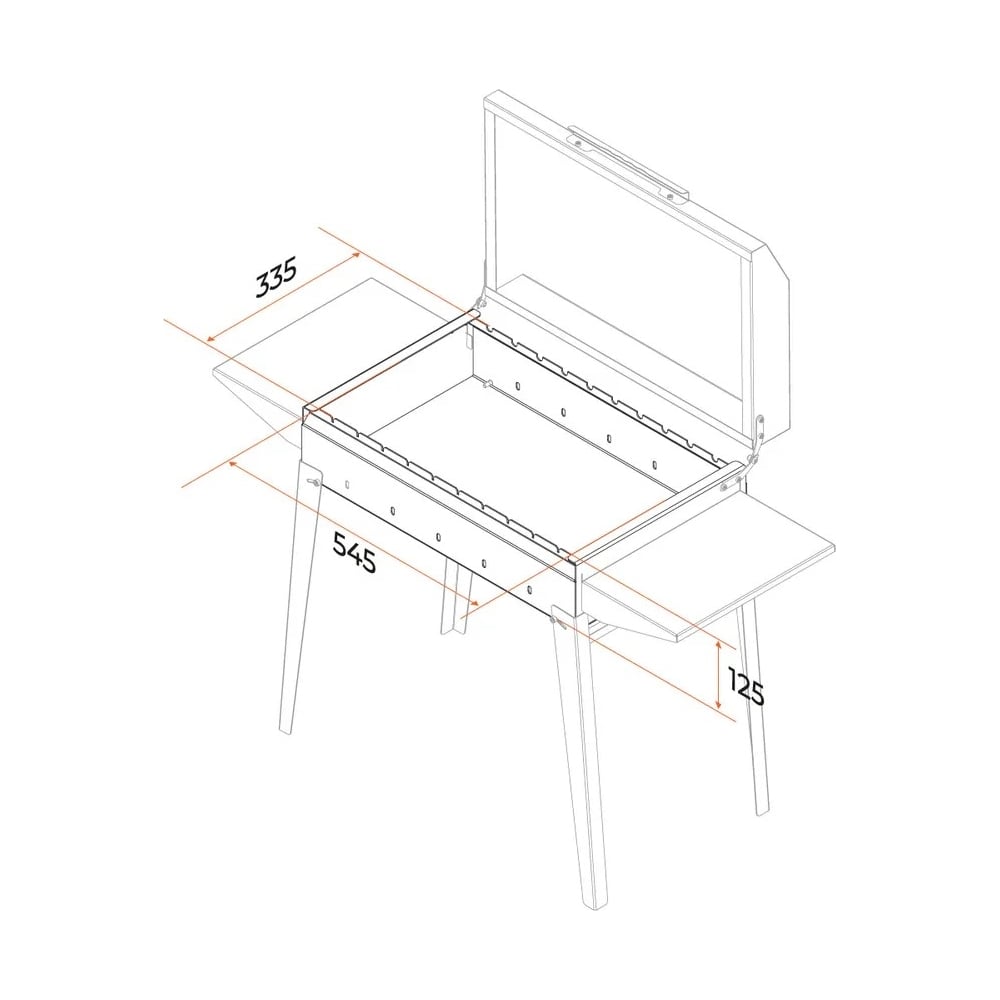 335
545
125