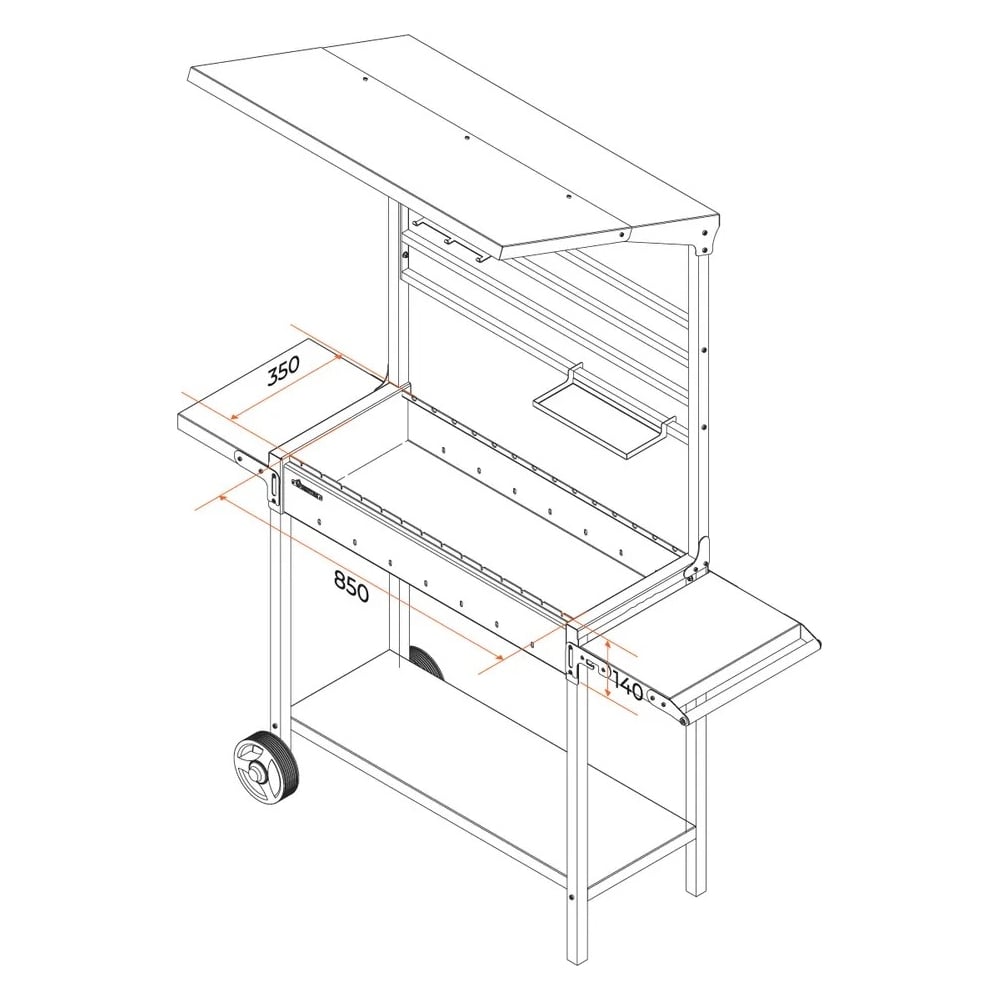 350

850

140