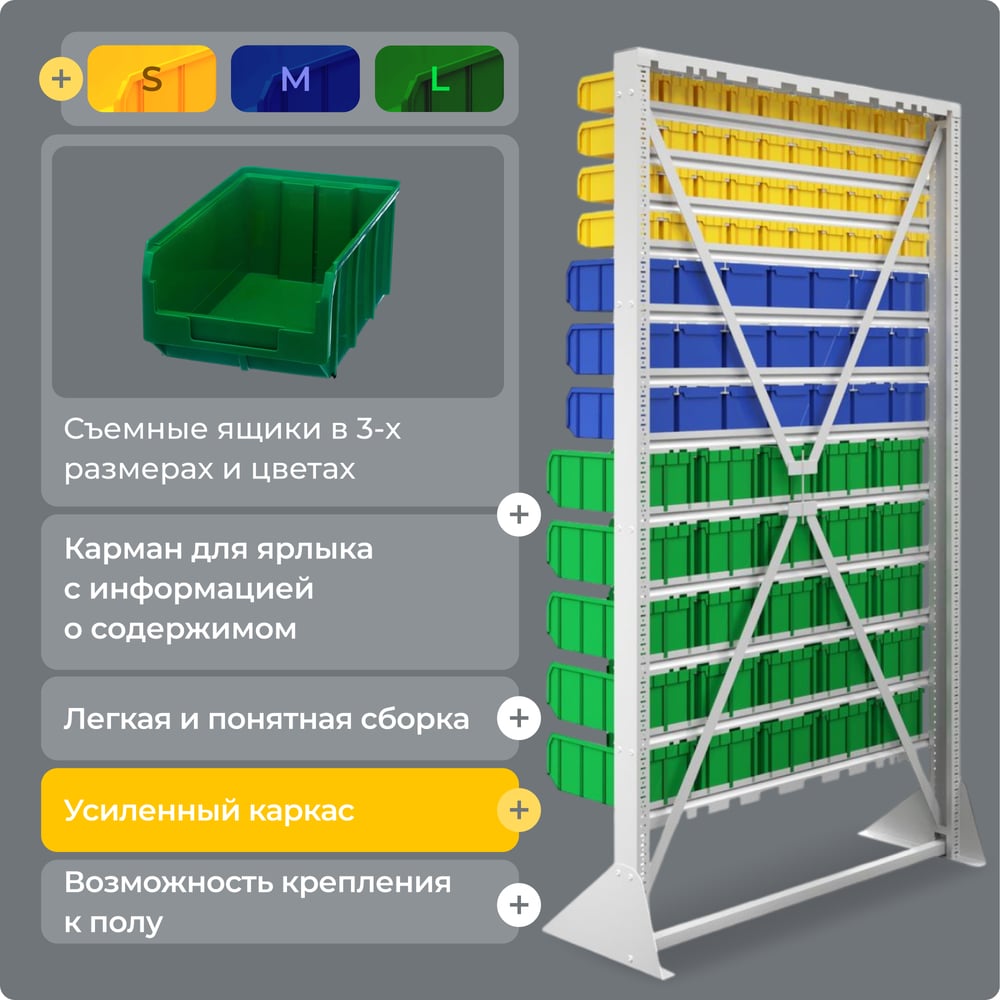 + S M L

Съемные ящики в 3-х размерах и цветах

+

Карман для ярлыка с информацией о содержимом

Легкая и понятная сборка +

Усиленный каркас +

Возможность крепления к полу +