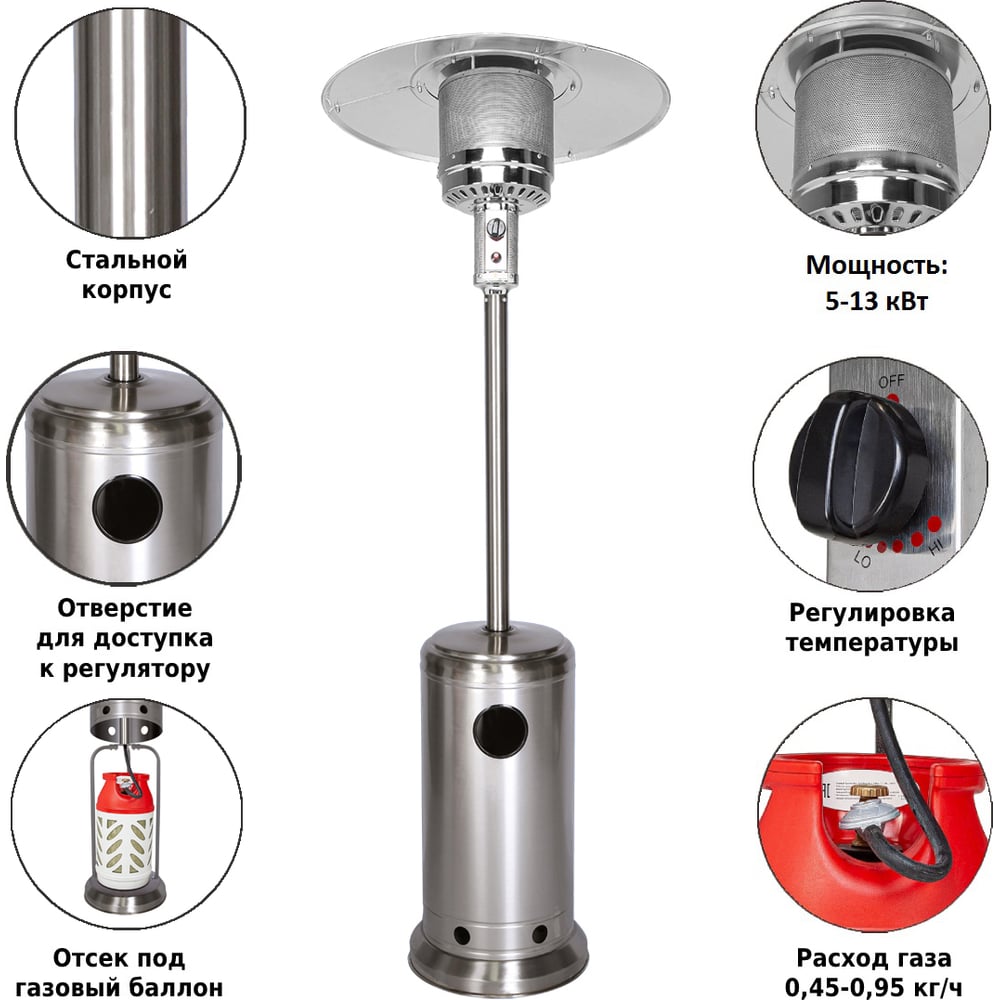 Стальной корпус

Отверстие для доступка к регулятору

Отсек под газовый баллон

Мощность: 5-13 кВт

OFF

LO

HI

Регулировка температуры

Расход газа 0,45-0,95 кг/ч