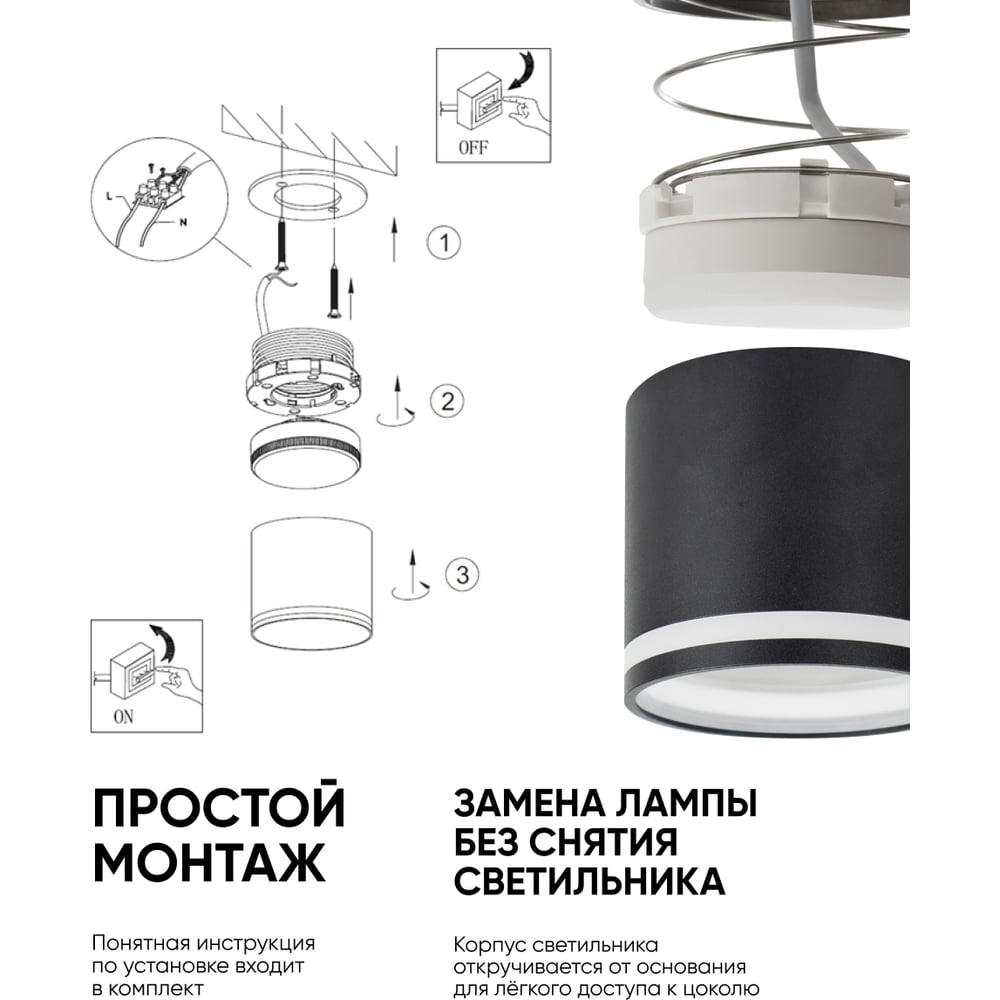 OFF

L

N

1

2

3

ON

ПРОСТОЙ МОНТАЖ

Понятная инструкция по установке входит в комплект

ЗАМЕНА ЛАМПЫ БЕЗ СНЯТИЯ СВЕТИЛЬНИКА

Корпус светильника откручивается от основания для лёгкого доступа к цоколю