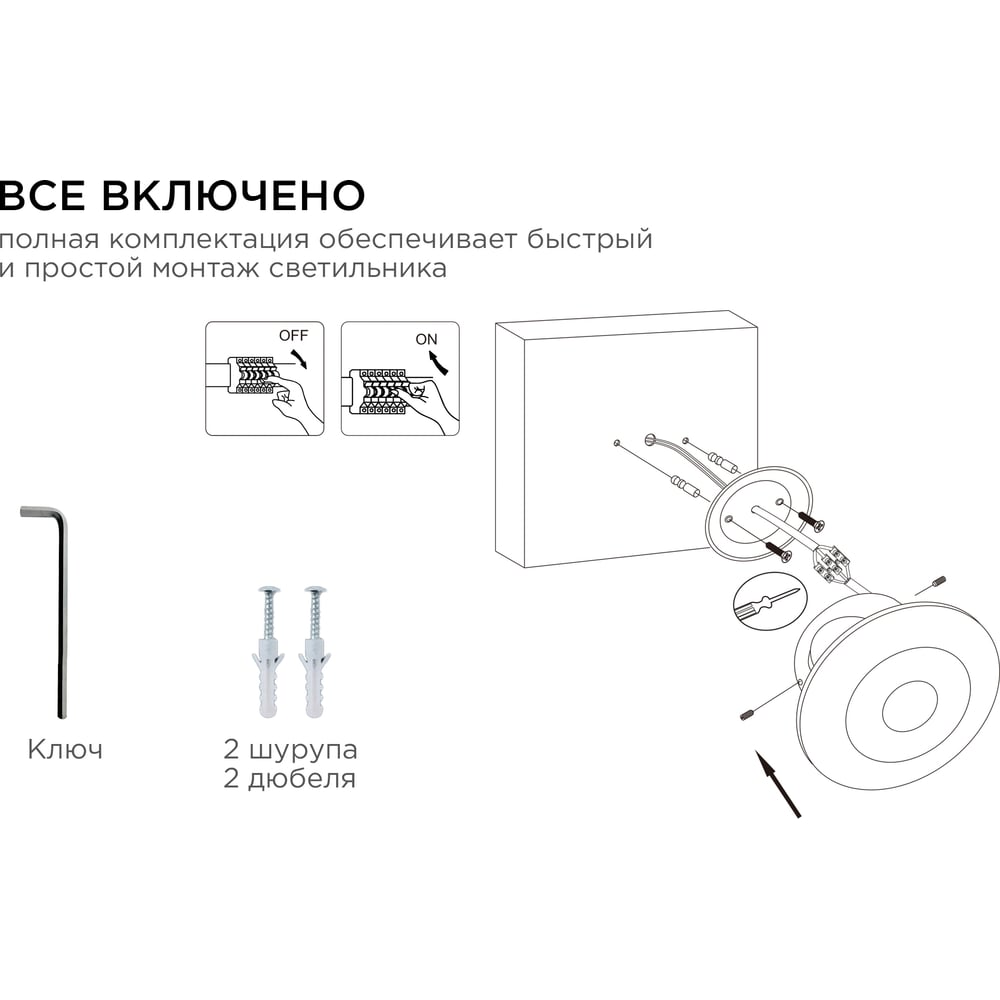 ВСЕ ВКЛЮЧЕНО
полная комплектация обеспечивает быстрый и простой монтаж светильника

OFF

ON

Ключ

2 шурупа
2 дюбеля