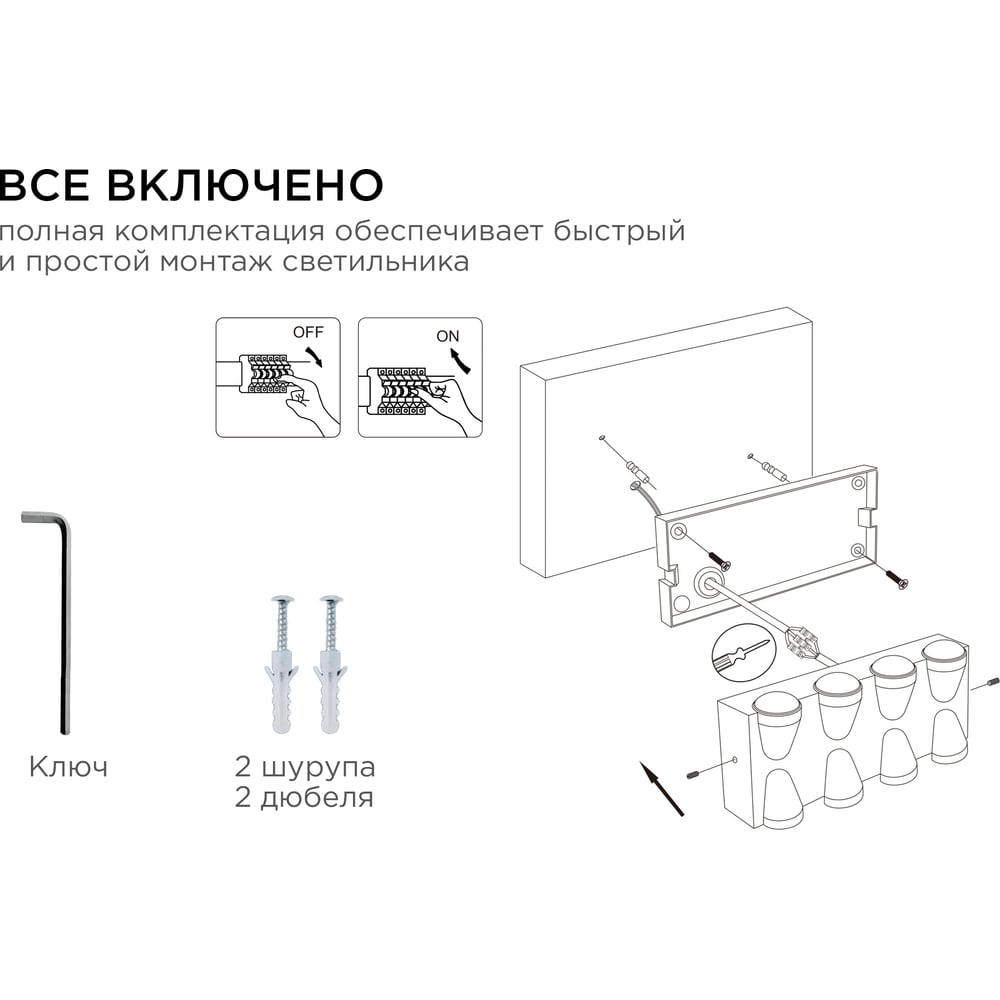 ВСЕ ВКЛЮЧЕНО
полная комплектация обеспечивает быстрый и простой монтаж светильника

OFF

ON

Ключ

2 шурупа
2 дюбеля