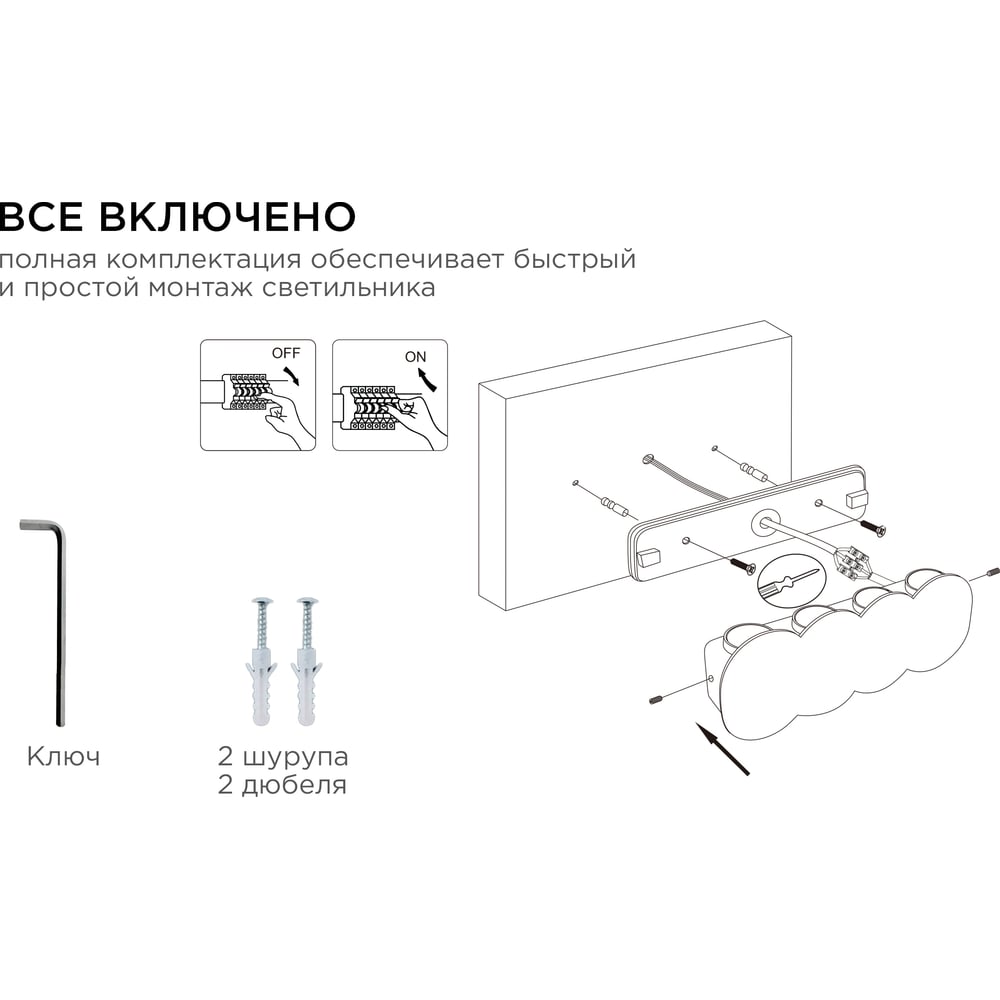 ВСЕ ВКЛЮЧЕНО
полная комплектация обеспечивает быстрый и простой монтаж светильника

OFF

ON

Ключ

2 шурупа
2 дюбеля