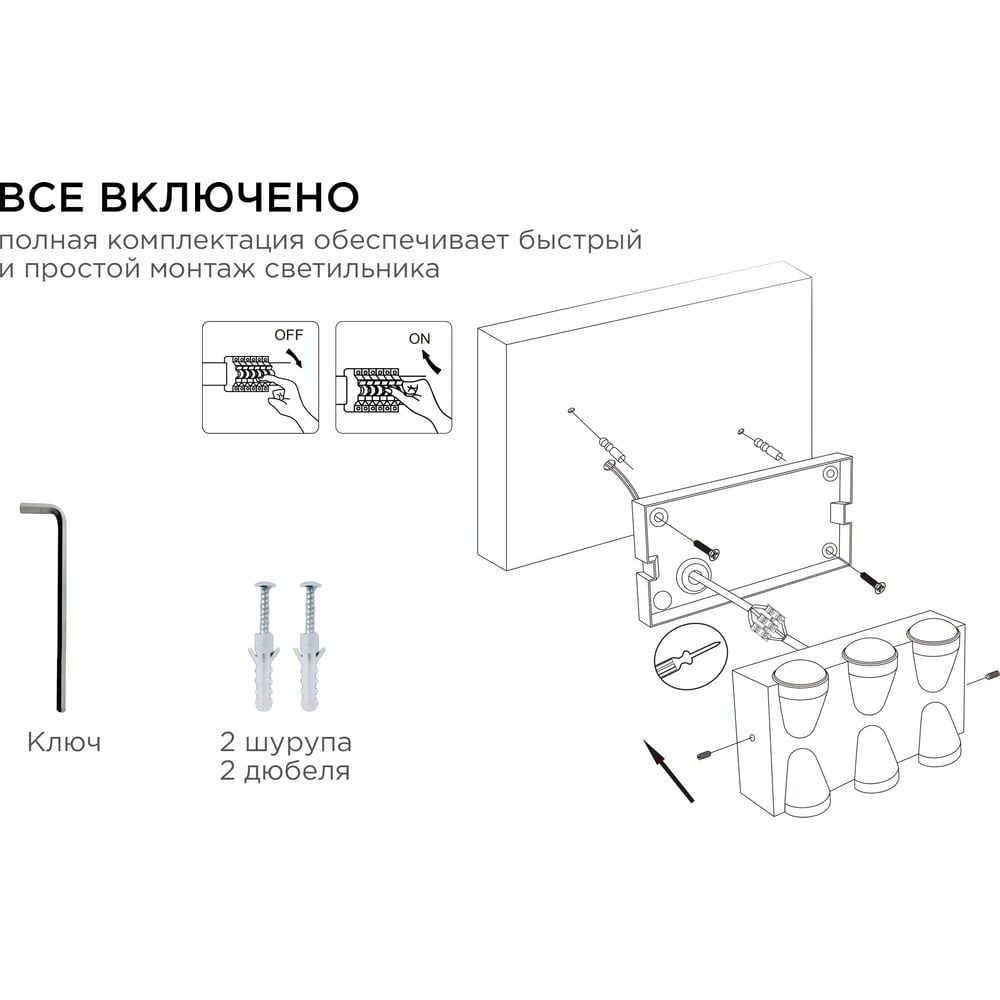 ВСЕ ВКЛЮЧЕНО
полная комплектация обеспечивает быстрый и простой монтаж светильника

OFF

ON

Ключ

2 шурупа
2 дюбеля