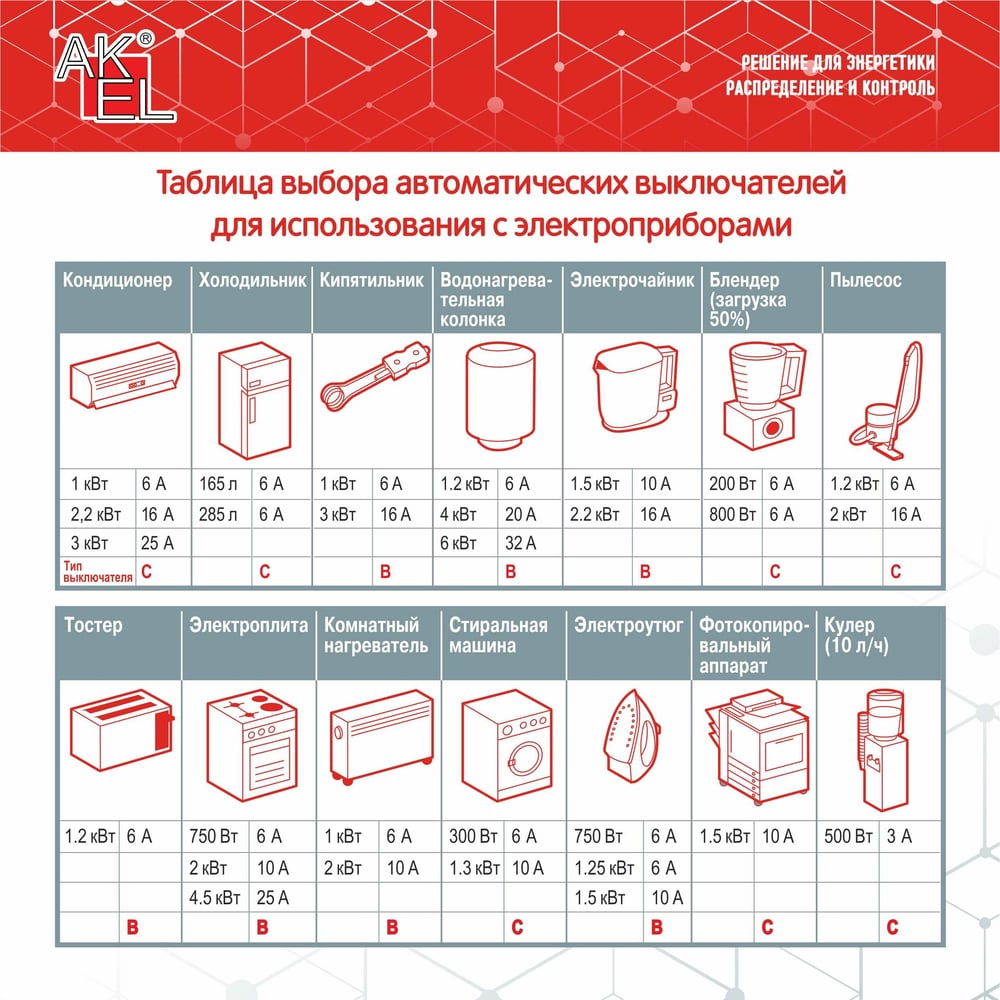 AK EL ®

РЕШЕНИЕ ДЛЯ ЭНЕРГЕТИКИ
РАСПРЕДЕЛЕНИЕ И КОНТРОЛЬ

Таблица выбора автоматических выключателей для использования с электроприборами

| Кондиционер | | Холодильник | | Кипятильник | | Водонагревательная колонка | | Электрочайник | | Блендер (загрузка 50%) | | Пылесос | |
|---|---|---|---|---|---|---|---|---|---|---|---|---|---|
| 1 кВт | 6 А | 165 л | 6 А | 1 кВт | 6 А | 1.2 кВт | 6 А | 1.5 кВт | 10 А | 200 Вт | 6 А | 1.2 кВт | 6 А |
| 2,2 кВт | 16 А | 285 л | 6 А | 3 кВт | 16 А | 4 кВт | 20 А | 2.2 кВт | 16 А | 800 Вт | 6 А | 2 кВт | 16 А |
| 3 кВт | 25 А | | | | | 6 кВт | 32 А | | | | | | |
| Тип выключателя | C | | C | | B | | B | | B | | C | | C |

| Тостер | | Электроплита | | Комнатный нагреватель | | Стиральная машина | | Электроутюг | | Фотокопировальный аппарат | | Кулер (10 л/ч) | |
|---|---|---|---|---|---|---|---|---|---|---|---|---|---|
| 1.2 кВт | 6 А | 750 Вт | 6 А | 1 кВт | 6 А | 300 Вт | 6 А | 750 Вт | 6 А | 1.5 кВт | 10 А | 500 Вт | 3 А |
| | | 2 кВт | 10 А | 2 кВт | 10 А | 1.3 кВт | 10 А | 1.25 кВт | 6 А | | | | |
| | | 4.5 кВт | 25 А | | | | | 1.5 кВт | 10 А | | | | |
| | B | | B | | B | | C | | B | | C | | C |