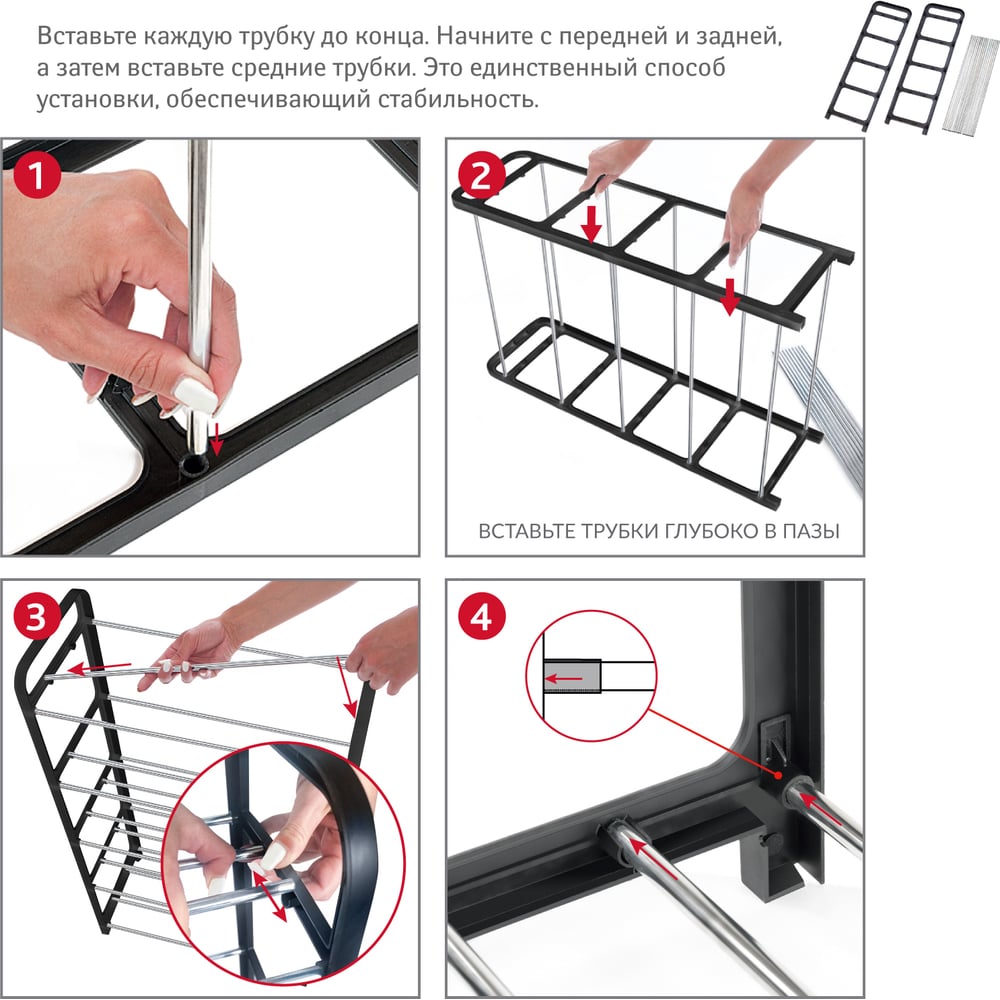 Вставьте каждую трубку до конца. Начните с передней и задней, а затем вставьте средние трубки. Это единственный способ установки, обеспечивающий стабильность.

1

2

ВСТАВЬТЕ ТРУБКИ ГЛУБОКО В ПАЗЫ

3

4