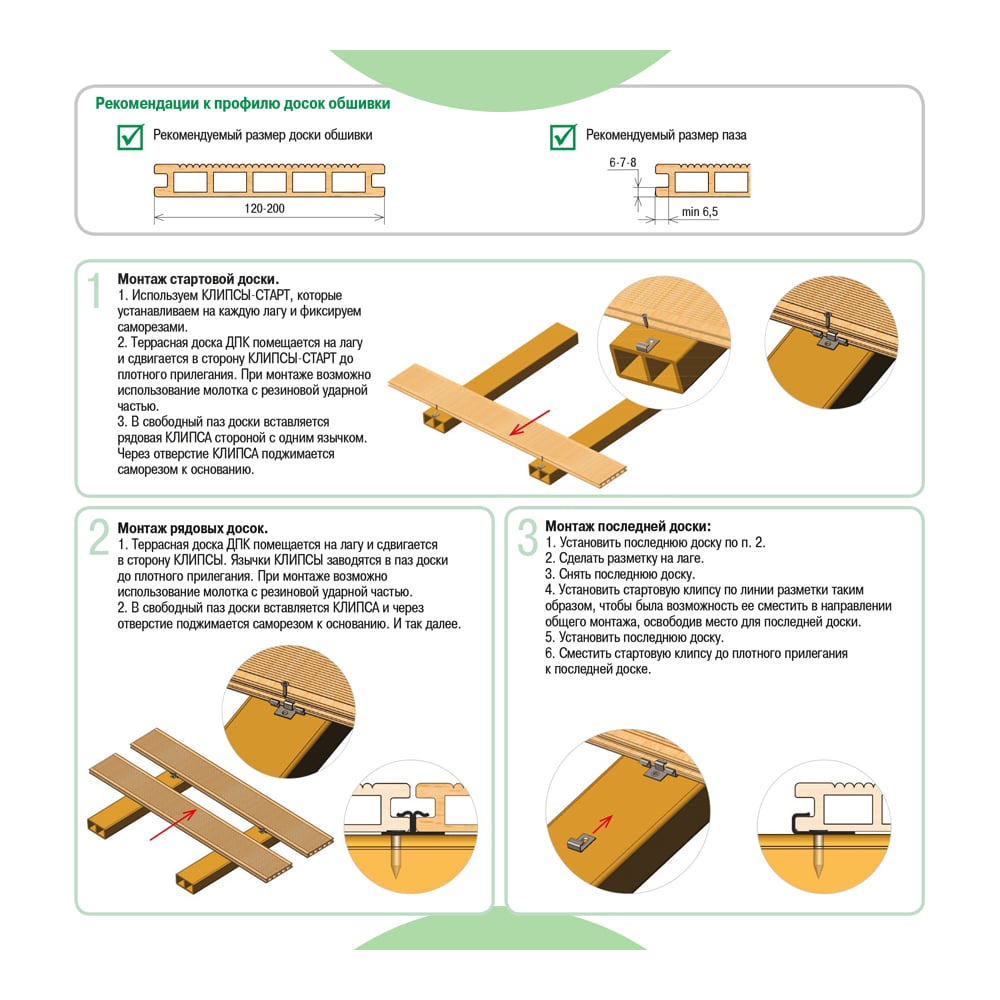 Рекомендации к профилю досок обшивки

Рекомендуемый размер доски обшивки

120-200

Рекомендуемый размер паза

6-7-8

min 6,5

1

Монтаж стартовой доски.
1. Используем КЛИПСЫ-СТАРТ, которые устанавливаем на каждую лагу и фиксируем саморезами.
2. Террасная доска ДПК помещается на лагу и сдвигается в сторону КЛИПСЫ-СТАРТ до плотного прилегания. При монтаже возможно использование молотка с резиновой ударной частью.
3. В свободный паз доски вставляется рядовая КЛИПСА стороной с одним язычком. Через отверстие КЛИПСА поджимается саморезом к основанию.

2

Монтаж рядовых досок.
1. Террасная доска ДПК помещается на лагу и сдвигается в сторону КЛИПСЫ. Язычки КЛИПСЫ заводятся в паз доски до плотного прилегания. При монтаже возможно использование молотка с резиновой ударной частью.
2. В свободный паз доски вставляется КЛИПСА и через отверстие поджимается саморезом к основанию. И так далее.

3

Монтаж последней доски:
1. Установить последнюю доску по п. 2.
2. Сделать разметку на лаге.
3. Снять последнюю доску.
4. Установить стартовую клипсу по линии разметки таким образом, чтобы была возможность ее сместить в направлении общего монтажа, освободив место для последней доски.
5. Установить последнюю доску.
6. Сместить стартовую клипсу до плотного прилегания к последней доске.