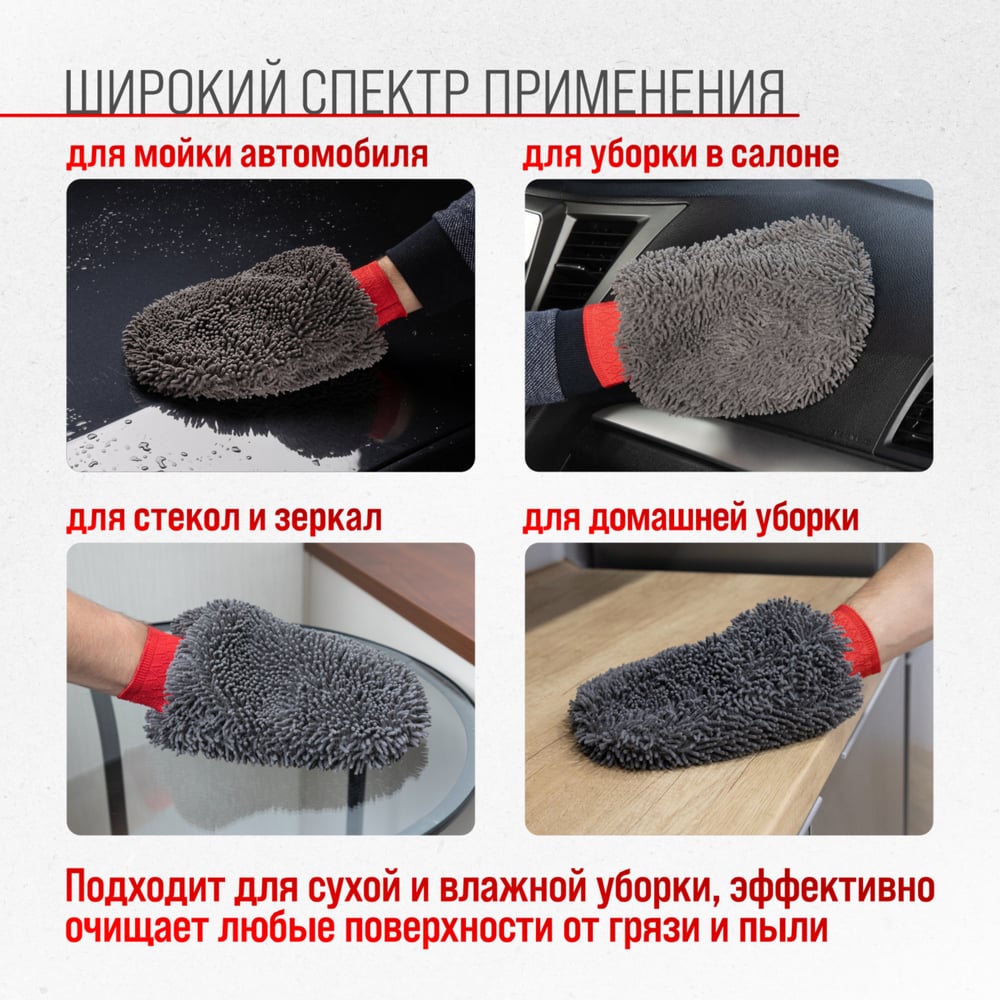 ШИРОКИЙ СПЕКТР ПРИМЕНЕНИЯ

для мойки автомобиля

для уборки в салоне

для стекол и зеркал

для домашней уборки

Подходит для сухой и влажной уборки, эффективно очищает любые поверхности от грязи и пыли