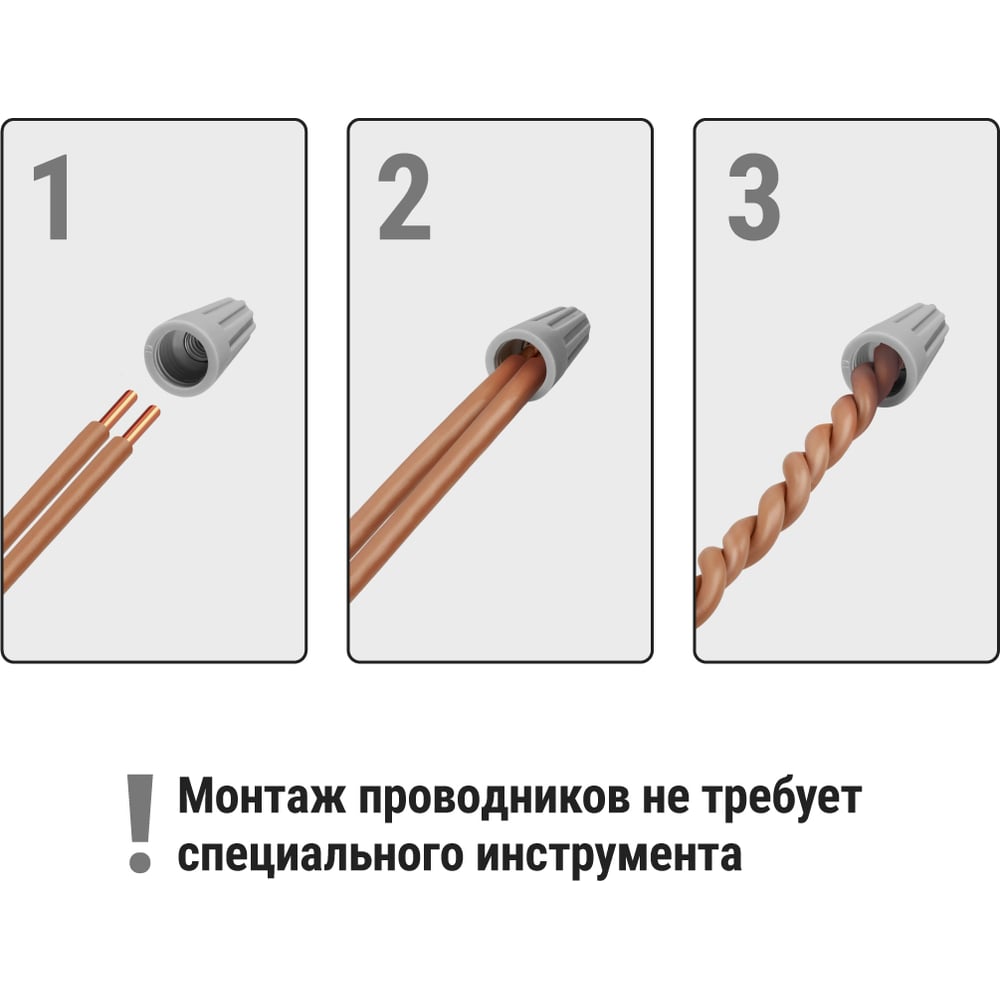 1

2

3

!

Монтаж проводников не требует специального инструмента