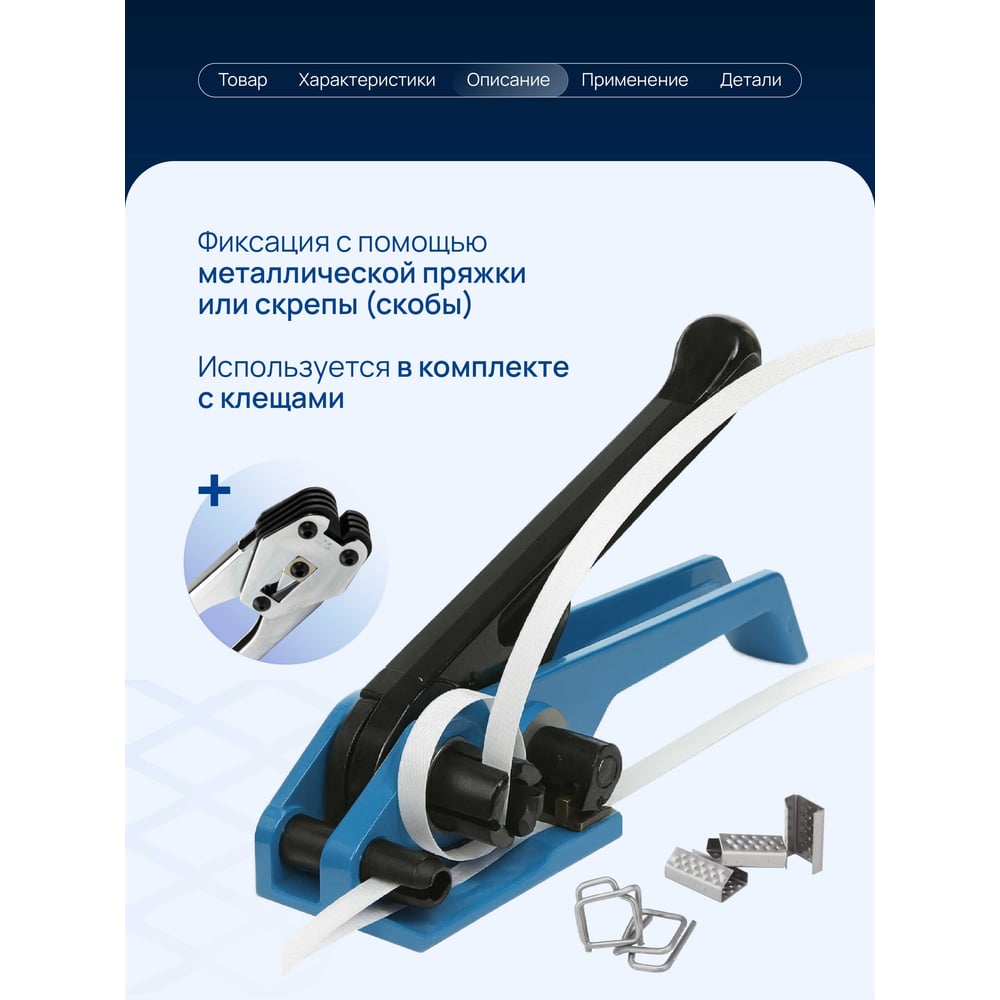 Товар Характеристики Описание Применение Детали

Фиксация с помощью металлической пряжки или скрепы (скобы)

Используется в комплекте с клещами

+