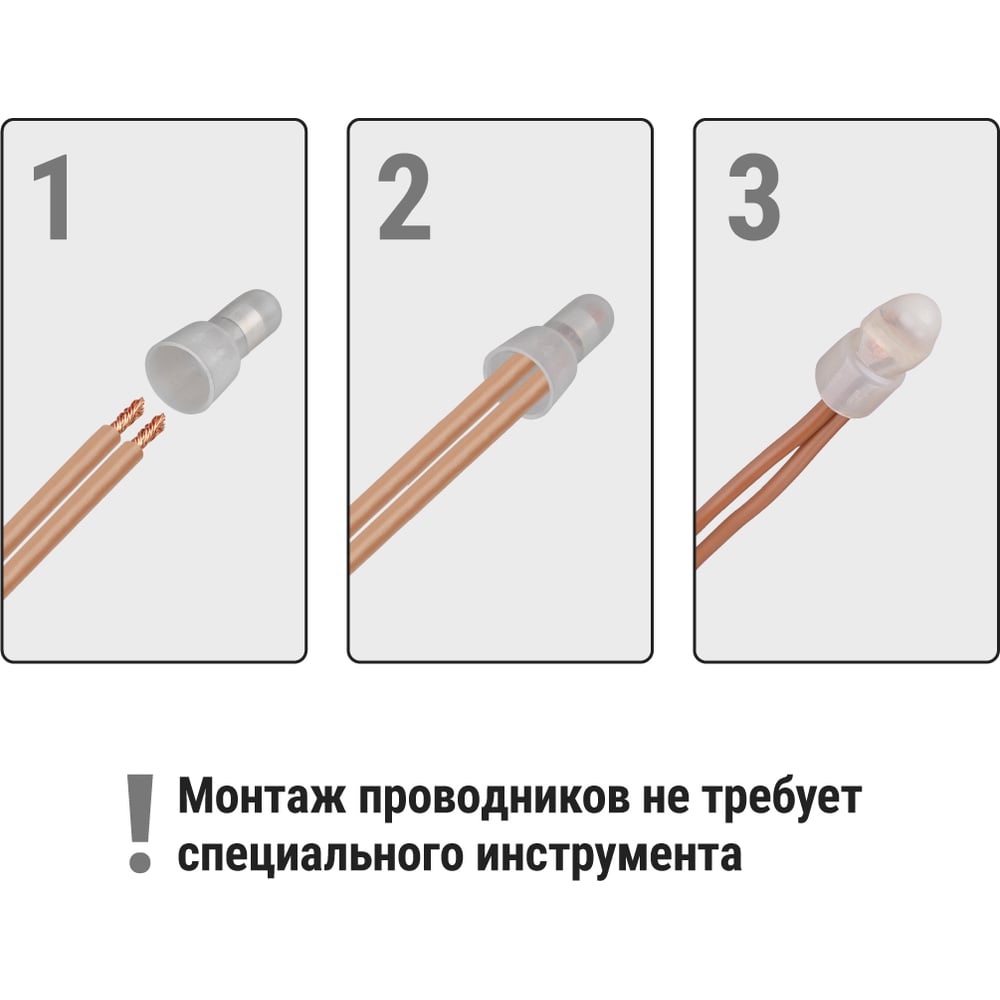 1

2

3

! Монтаж проводников не требует специального инструмента