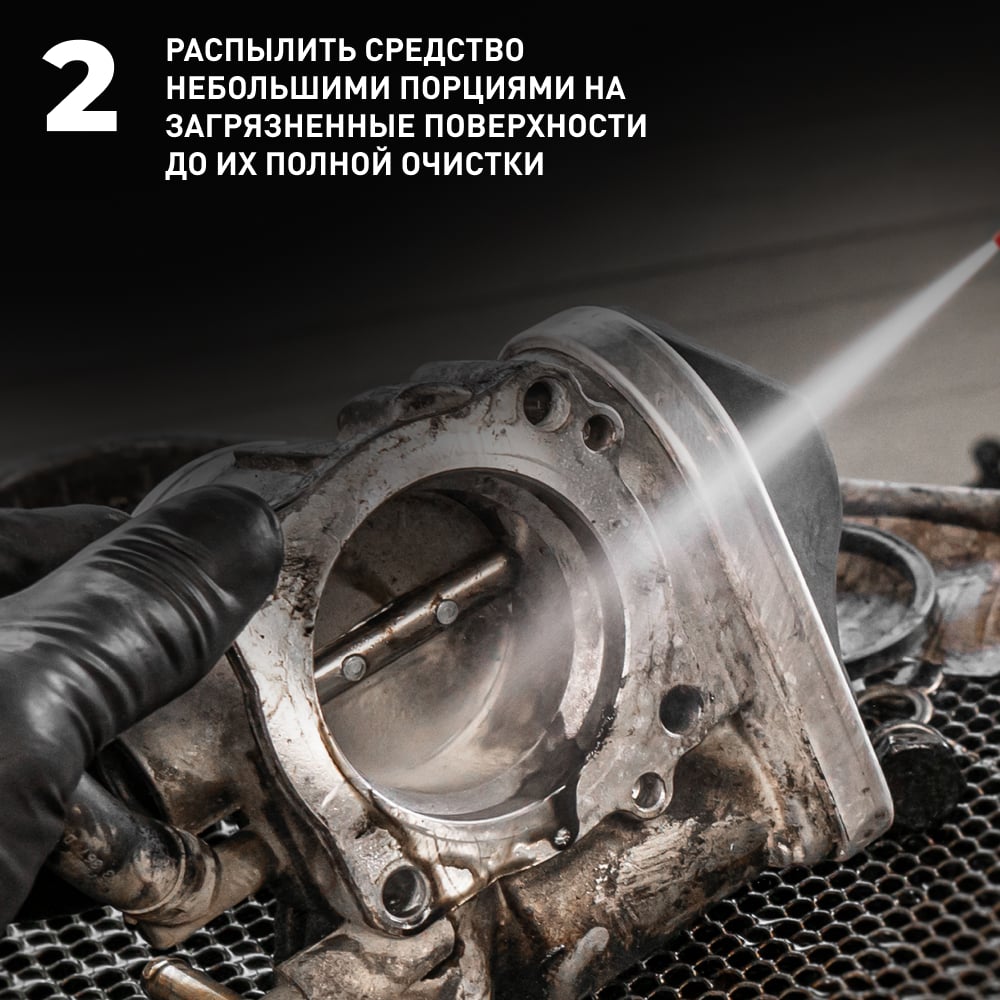 2

РАСПЫЛИТЬ СРЕДСТВО НЕБОЛЬШИМИ ПОРЦИЯМИ НА ЗАГРЯЗНЕННЫЕ ПОВЕРХНОСТИ ДО ИХ ПОЛНОЙ ОЧИСТКИ