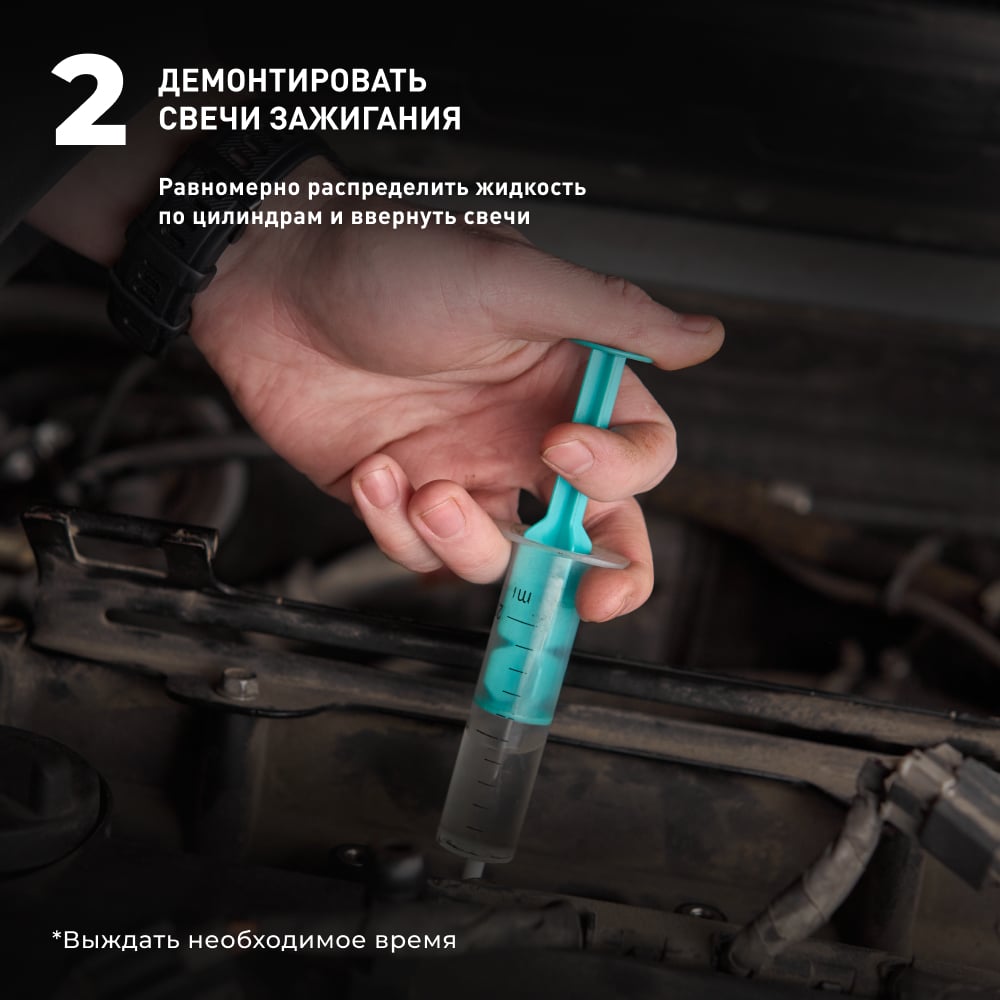 2 ДЕМОНТИРОВАТЬ СВЕЧИ ЗАЖИГАНИЯ

Равномерно распределить жидкость по цилиндрам и ввернуть свечи

ml

*Выждать необходимое время