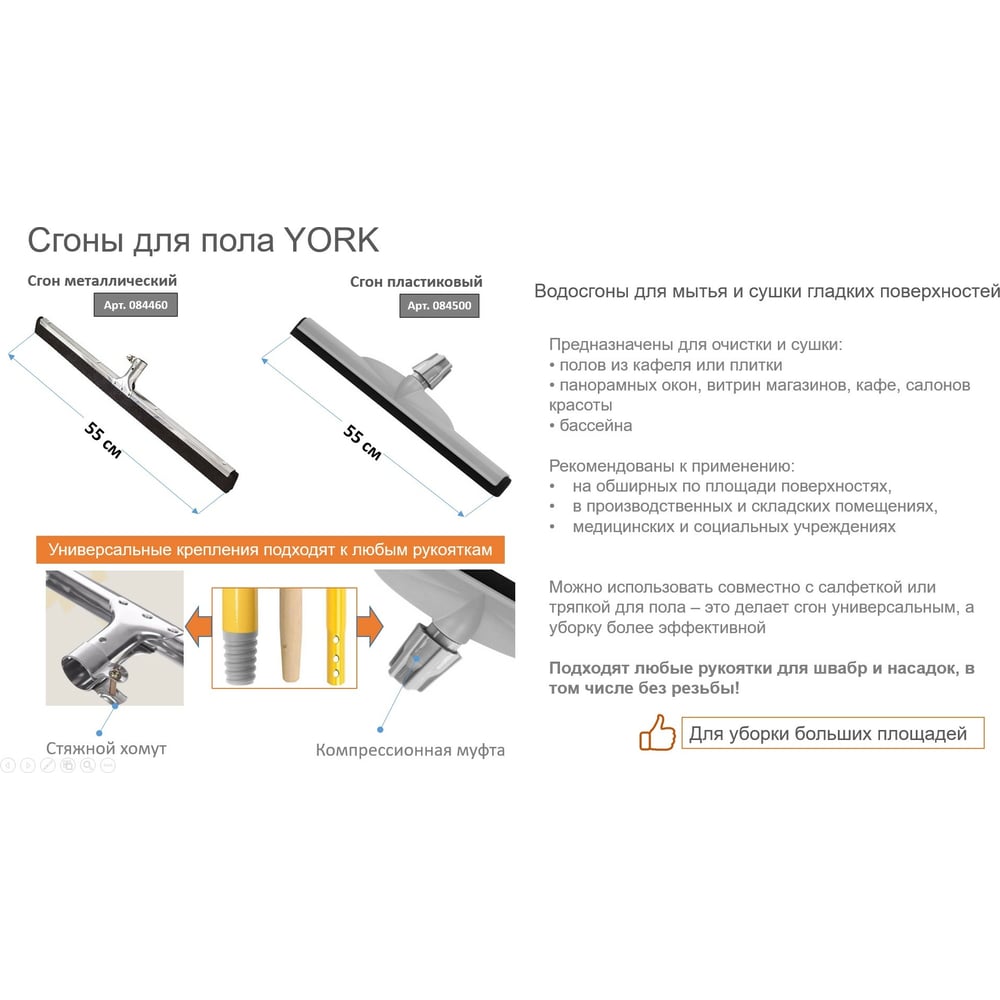 Сгоны для пола YORK

Сгон металлический
Арт. 084460

55 см

Сгон пластиковый
Арт. 084500

55 см

Универсальные крепления подходят к любым рукояткам

Стяжной хомут

Компрессионная муфта

Водосгоны для мытья и сушки гладких поверхностей

Предназначены для очистки и сушки:
• полов из кафеля или плитки
• панорамных окон, витрин магазинов, кафе, салонов красоты
• бассейна

Рекомендованы к применению:
• на обширных по площади поверхностях,
• в производственных и складских помещениях,
• медицинских и социальных учреждениях

Можно использовать совместно с салфеткой или тряпкой для пола – это делает сгон универсальным, а уборку более эффективной

Подходят любые рукоятки для швабр и насадок, в том числе без резьбы!

Для уборки больших площадей