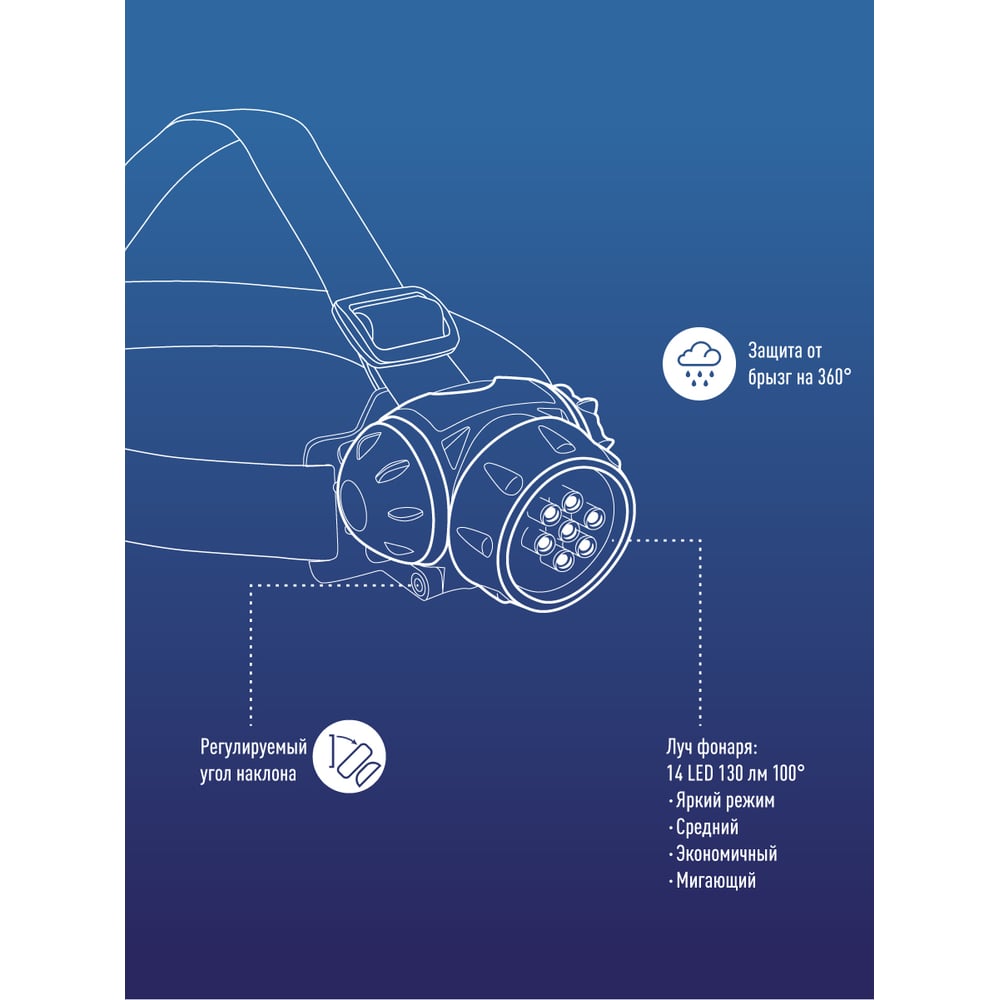 Защита от брызг на 360°

Регулируемый угол наклона

Луч фонаря:
14 LED 130 лм 100°
· Яркий режим
· Средний
· Экономичный
· Мигающий