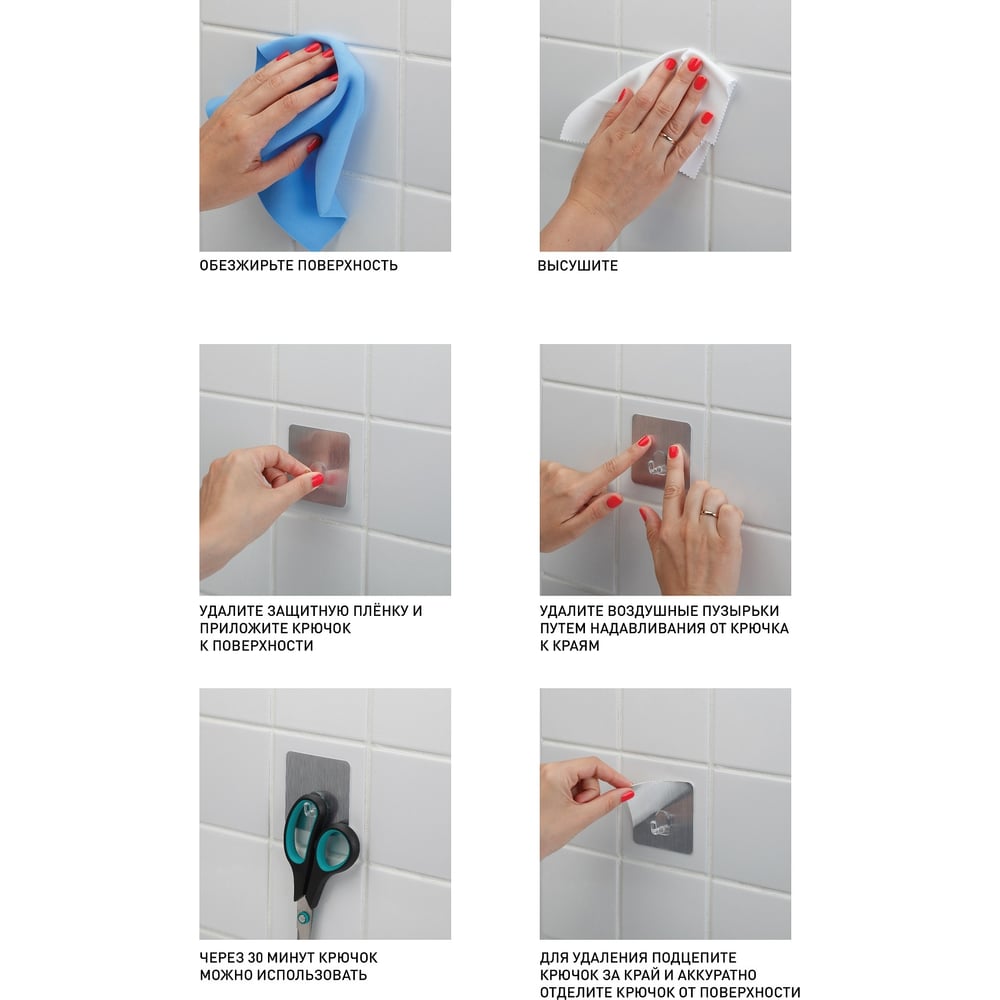 ОБЕЗЖИРЬТЕ ПОВЕРХНОСТЬ

ВЫСУШИТЕ

УДАЛИТЕ ЗАЩИТНУЮ ПЛЁНКУ И ПРИЛОЖИТЕ КРЮЧОК К ПОВЕРХНОСТИ

УДАЛИТЕ ВОЗДУШНЫЕ ПУЗЫРЬКИ ПУТЕМ НАДАВЛИВАНИЯ ОТ КРЮЧКА К КРАЯМ

ЧЕРЕЗ 30 МИНУТ КРЮЧОК МОЖНО ИСПОЛЬЗОВАТЬ

ДЛЯ УДАЛЕНИЯ ПОДЦЕПИТЕ КРЮЧОК ЗА КРАЙ И АККУРАТНО ОТДЕЛИТЕ КРЮЧОК ОТ ПОВЕРХНОСТИ