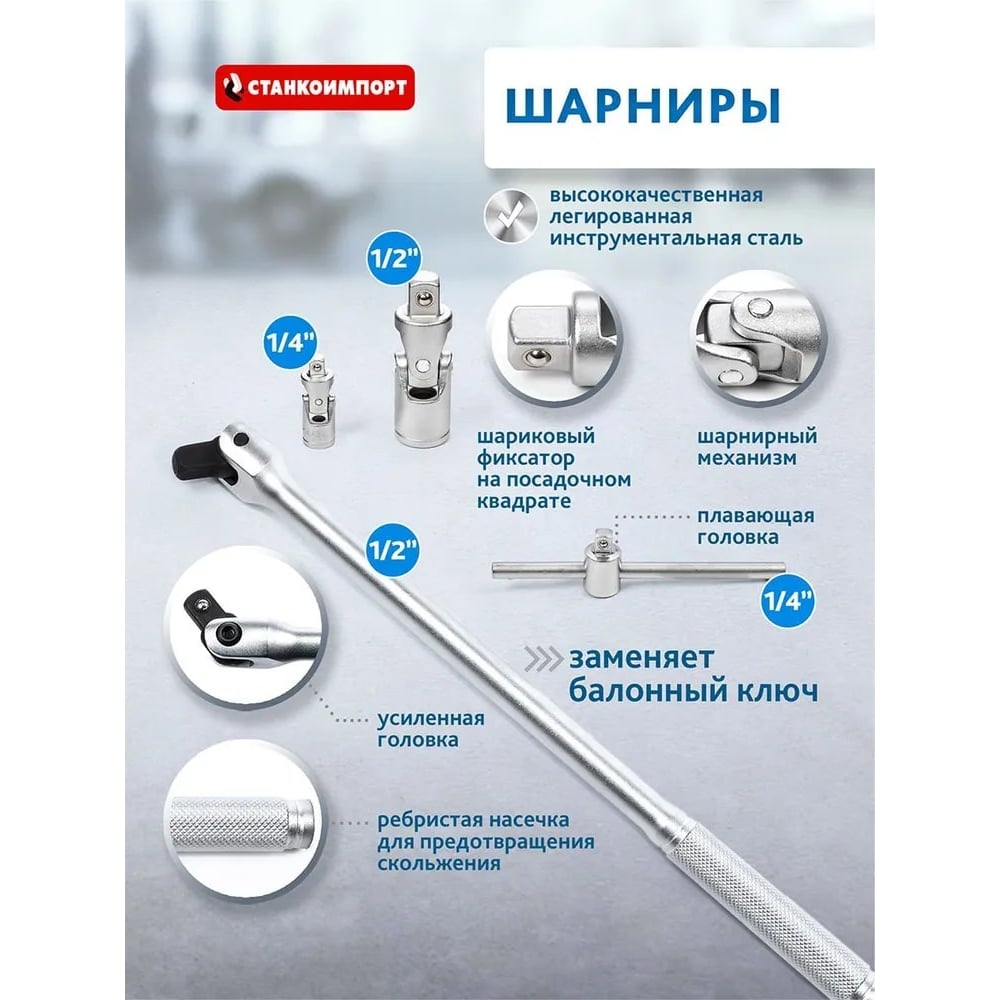 СТАНКОИМПОРТ

ШАРНИРЫ

высококачественная легированная инструментальная сталь

1/2"

1/4"

шариковый фиксатор на посадочном квадрате

шарнирный механизм

плавающая головка

1/2"

1/4"

заменяет балонный ключ

усиленная головка

ребристая насечка для предотвращения скольжения