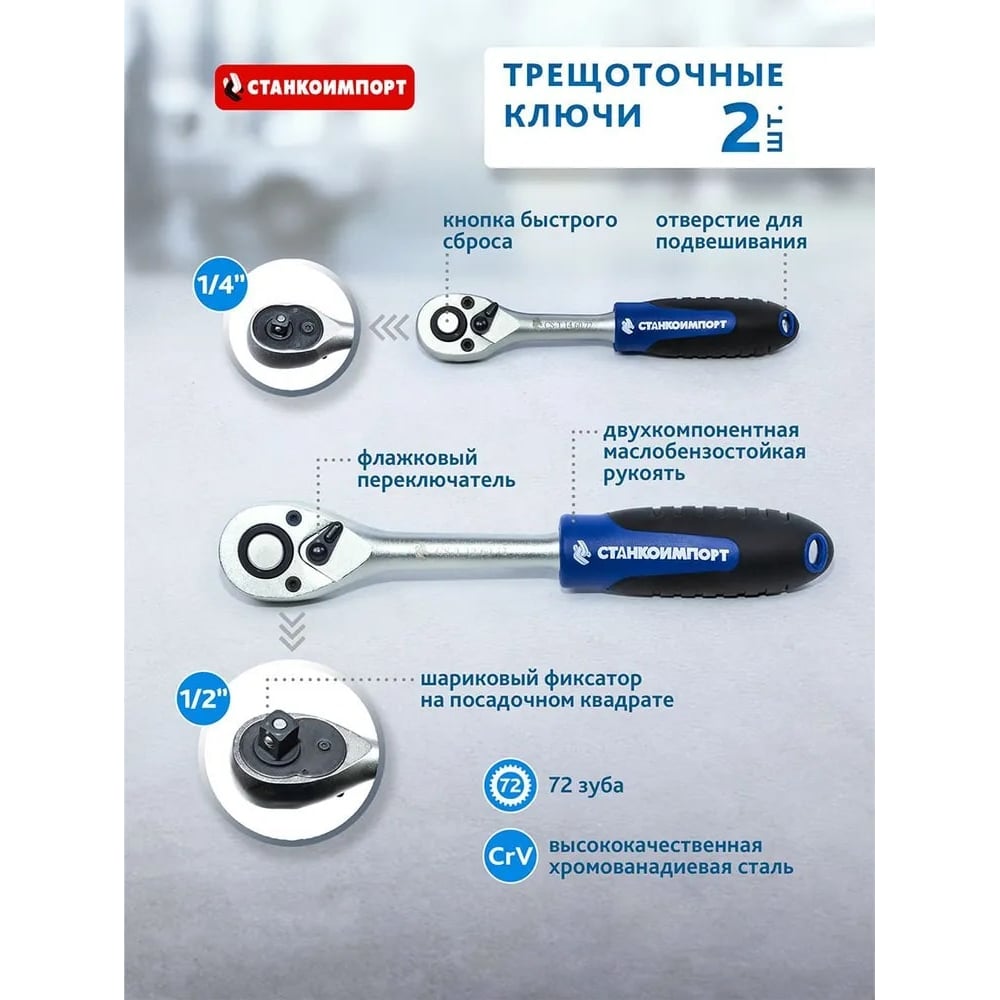 СТАНКОИМПОРТ

ТРЕЩОТОЧНЫЕ КЛЮЧИ 2 шт.

кнопка быстрого сброса

отверстие для подвешивания

1/4"

СТАНКОИМПОРТ

флажковый переключатель

двухкомпонентная маслобензостойкая рукоять

СТАНКОИМПОРТ

1/2"

шариковый фиксатор на посадочном квадрате

72

72 зуба

CrV

высококачественная хромованадиевая сталь