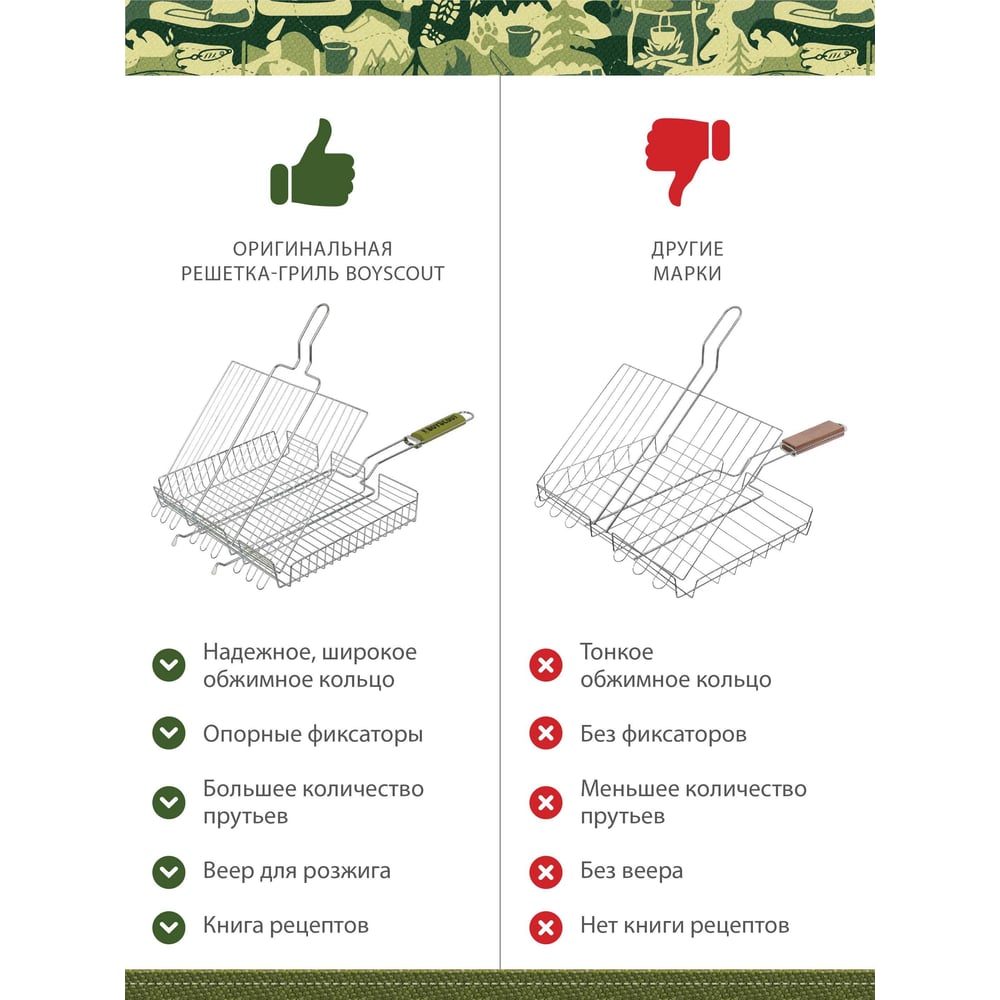 ОРИГИНАЛЬНАЯ
РЕШЕТКА-ГРИЛЬ BOYSCOUT

BOYSCOUT

Надежное, широкое обжимное кольцо

Опорные фиксаторы

Большее количество прутьев

Веер для розжига

Книга рецептов

ДРУГИЕ
МАРКИ

Тонкое обжимное кольцо

Без фиксаторов

Меньшее количество прутьев

Без веера

Нет книги рецептов