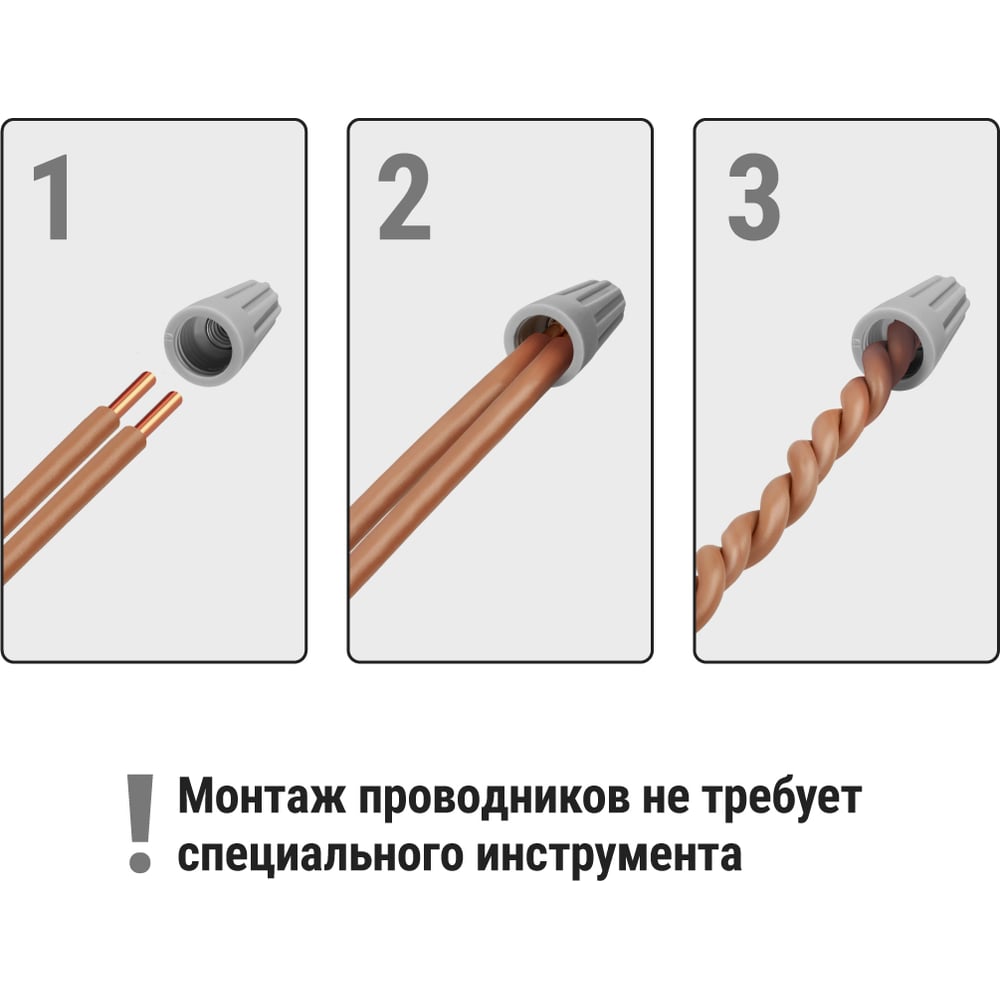 1

2

3

! Монтаж проводников не требует специального инструмента