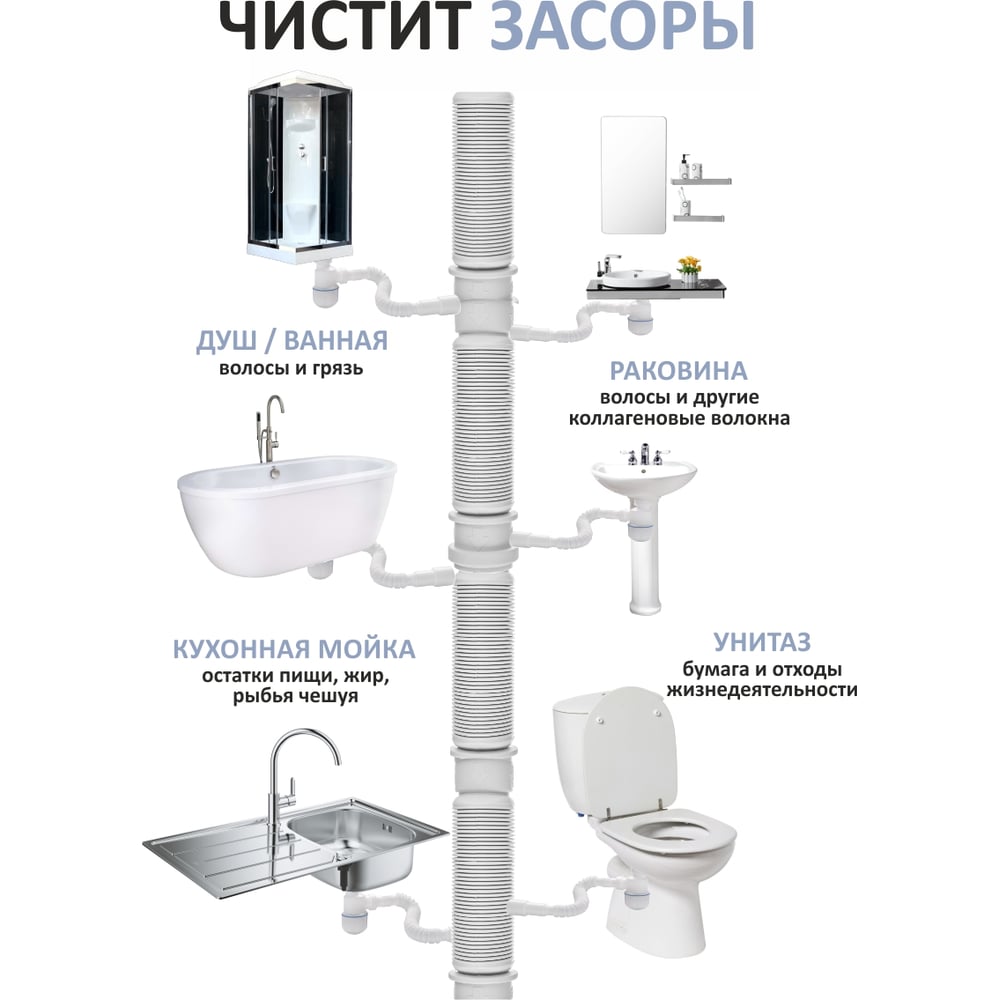 ЧИСТИТ ЗАСОРЫ

ДУШ / ВАННАЯ
волосы и грязь

РАКОВИНА
волосы и другие коллагеновые волокна

КУХОННАЯ МОЙКА
остатки пищи, жир, рыбья чешуя

УНИТАЗ
бумага и отходы жизнедеятельности