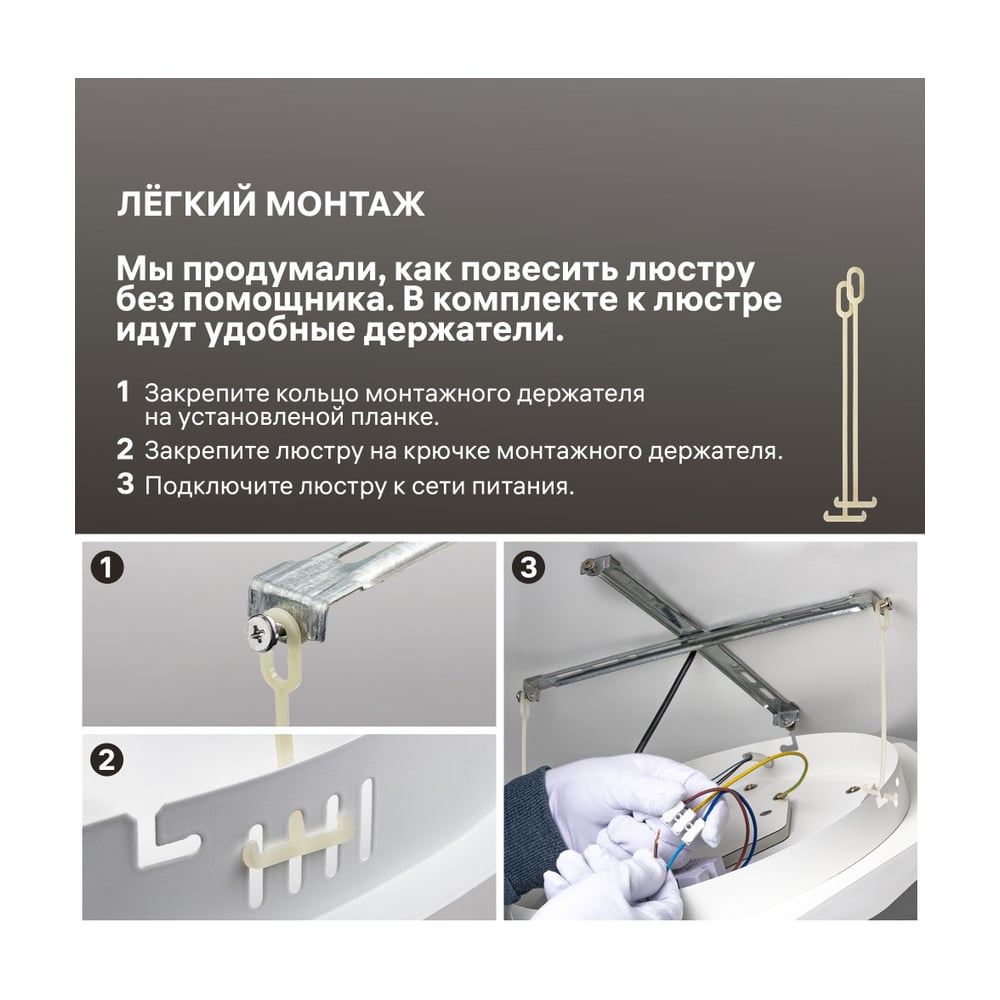 ЛЁГКИЙ МОНТАЖ

Мы продумали, как повесить люстру без помощника. В комплекте к люстре идут удобные держатели.

1 Закрепите кольцо монтажного держателя на установленой планке.

2 Закрепите люстру на крючке монтажного держателя.

3 Подключите люстру к сети питания.

1

2

3