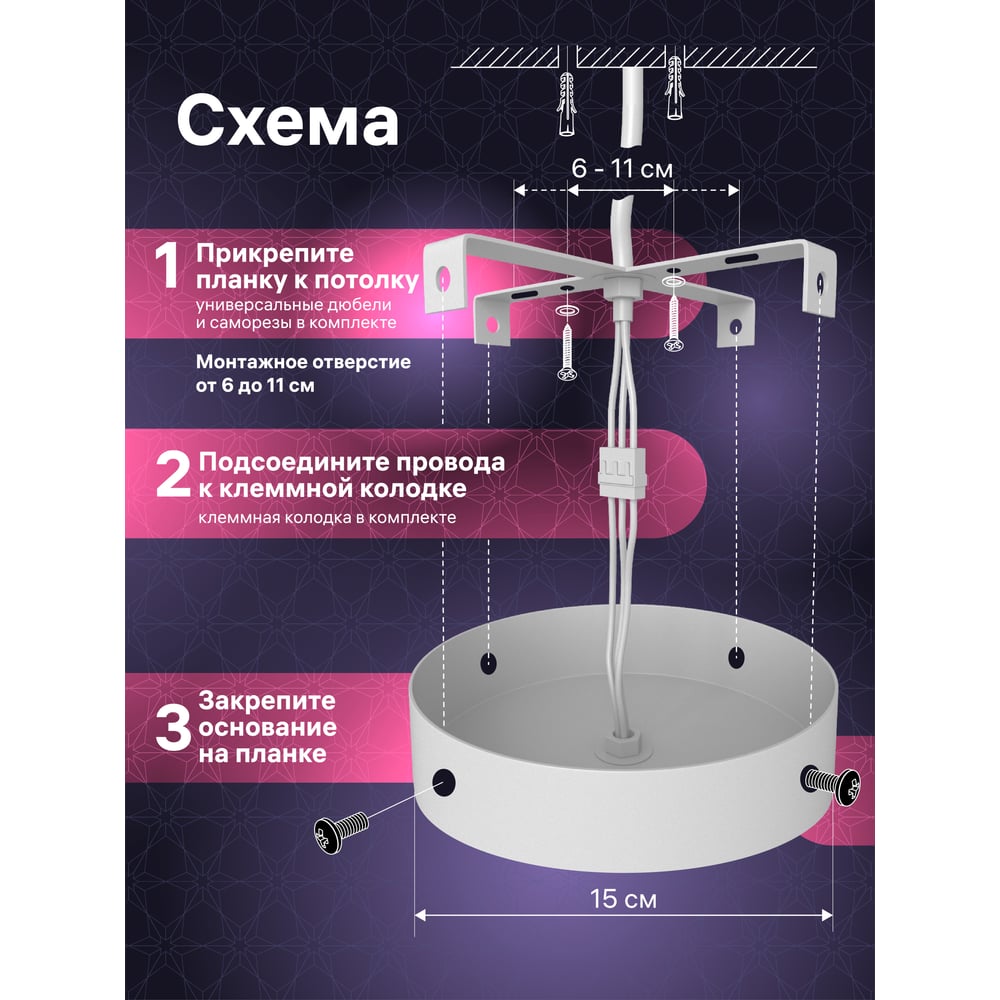 Схема

6 - 11 см

1 Прикрепите планку к потолку
универсальные дюбели и саморезы в комплекте

Монтажное отверстие от 6 до 11 см

2 Подсоедините провода к клеммной колодке
клеммная колодка в комплекте

3 Закрепите основание на планке

15 см