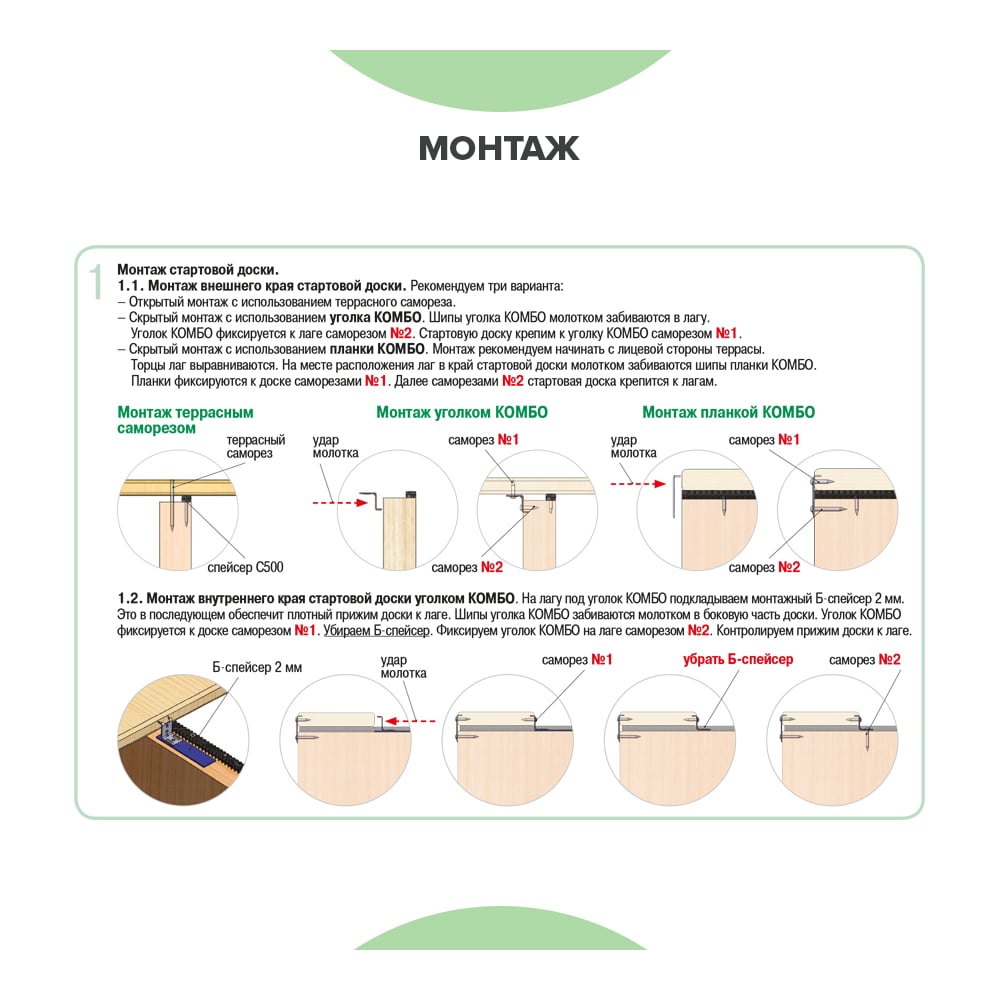 МОНТАЖ

1

Монтаж стартовой доски.

1.1. Монтаж внешнего края стартовой доски. Рекомендуем три варианта:
– Открытый монтаж с использованием террасного самореза.
– Скрытый монтаж с использованием уголка КОМБО. Шипы уголка КОМБО молотком забиваются в лагу. Уголок КОМБО фиксируется к лаге саморезом №2. Стартовую доску крепим к уголку КОМБО саморезом №1.
– Скрытый монтаж с использованием планки КОМБО. Монтаж рекомендуем начинать с лицевой стороны террасы. Торцы лаг выравниваются. На месте расположения лаг в край стартовой доски молотком забиваются шипы планки КОМБО. Планки фиксируются к доске саморезами №1. Далее саморезами №2 стартовая доска крепится к лагам.

Монтаж террасным саморезом

террасный саморез

спейсер С500

Монтаж уголком КОМБО

удар молотка

саморез №1

саморез №2

Монтаж планкой КОМБО

удар молотка

саморез №1

саморез №2

1.2. Монтаж внутреннего края стартовой доски уголком КОМБО. На лагу под уголок КОМБО подкладываем монтажный Б-спейсер 2 мм. Это в последующем обеспечит плотный прижим доски к лаге. Шипы уголка КОМБО забиваются молотком в боковую часть доски. Уголок КОМБО фиксируется к доске саморезом №1. Убираем Б-спейсер. Фиксируем уголок КОМБО на лаге саморезом №2. Контролируем прижим доски к лаге.

Б-спейсер 2 мм

удар молотка

саморез №1

убрать Б-спейсер

саморез №2