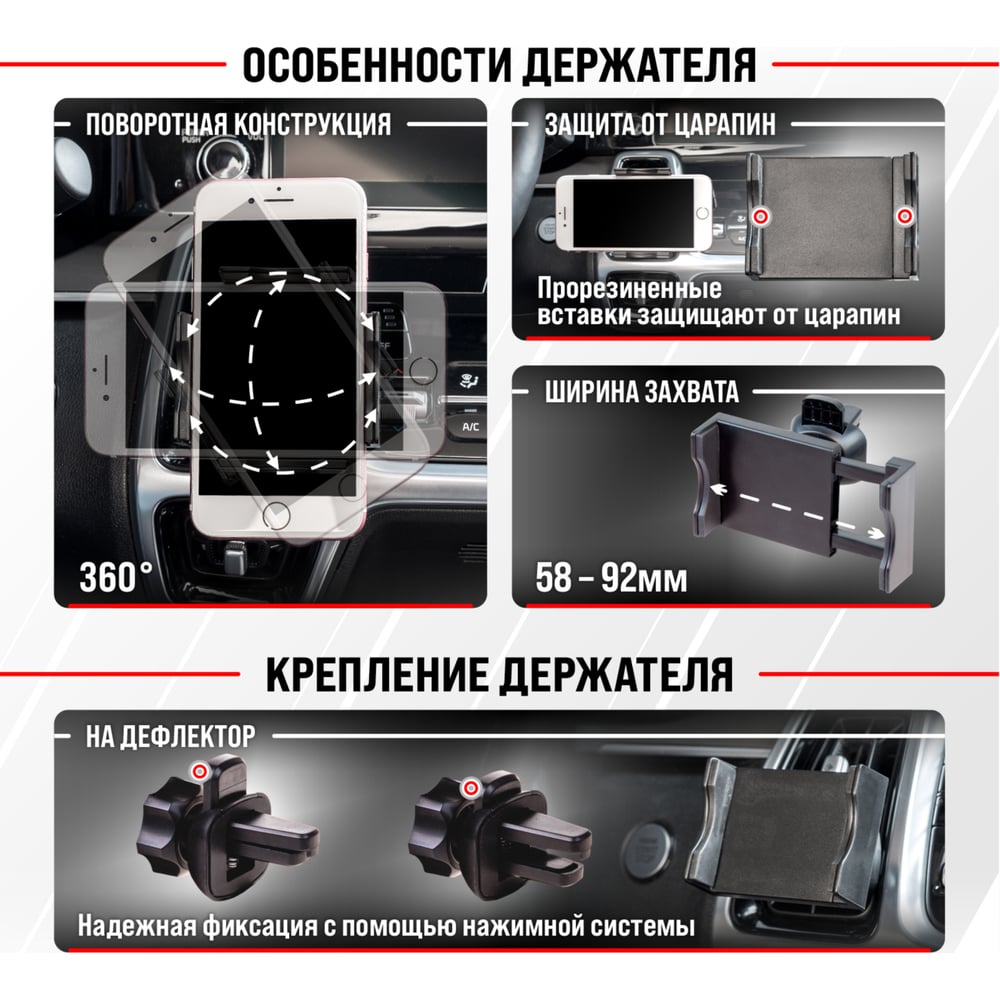 ОСОБЕННОСТИ ДЕРЖАТЕЛЯ

ПОВОРОТНАЯ КОНСТРУКЦИЯ

PUSH

A/C

360°

ЗАЩИТА ОТ ЦАРАПИН

Прорезиненные вставки защищают от царапин

ШИРИНА ЗАХВАТА

58 – 92мм

КРЕПЛЕНИЕ ДЕРЖАТЕЛЯ

НА ДЕФЛЕКТОР

Надежная фиксация с помощью нажимной системы