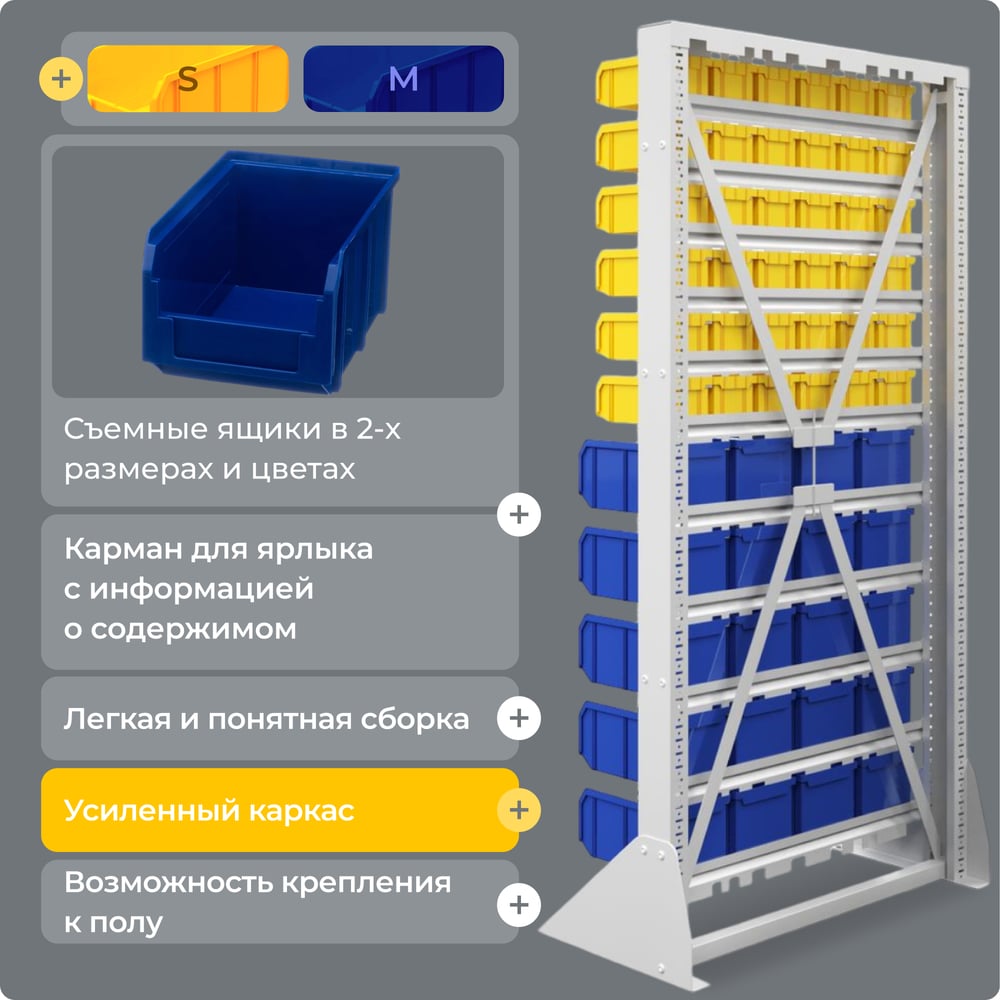 + S M

Съемные ящики в 2-х размерах и цветах

+

Карман для ярлыка с информацией о содержимом

Легкая и понятная сборка +

Усиленный каркас +

Возможность крепления к полу +