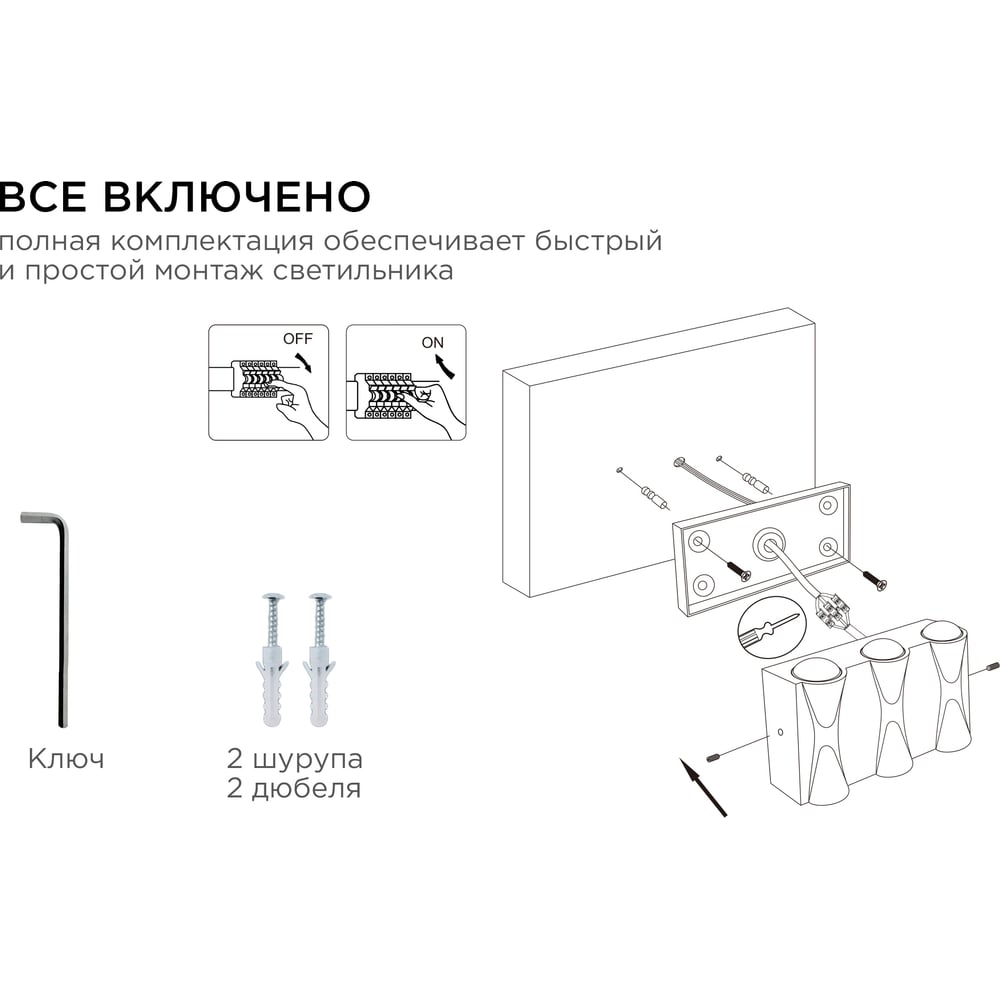 ВСЕ ВКЛЮЧЕНО

полная комплектация обеспечивает быстрый и простой монтаж светильника

OFF

ON

Ключ

2 шурупа
2 дюбеля