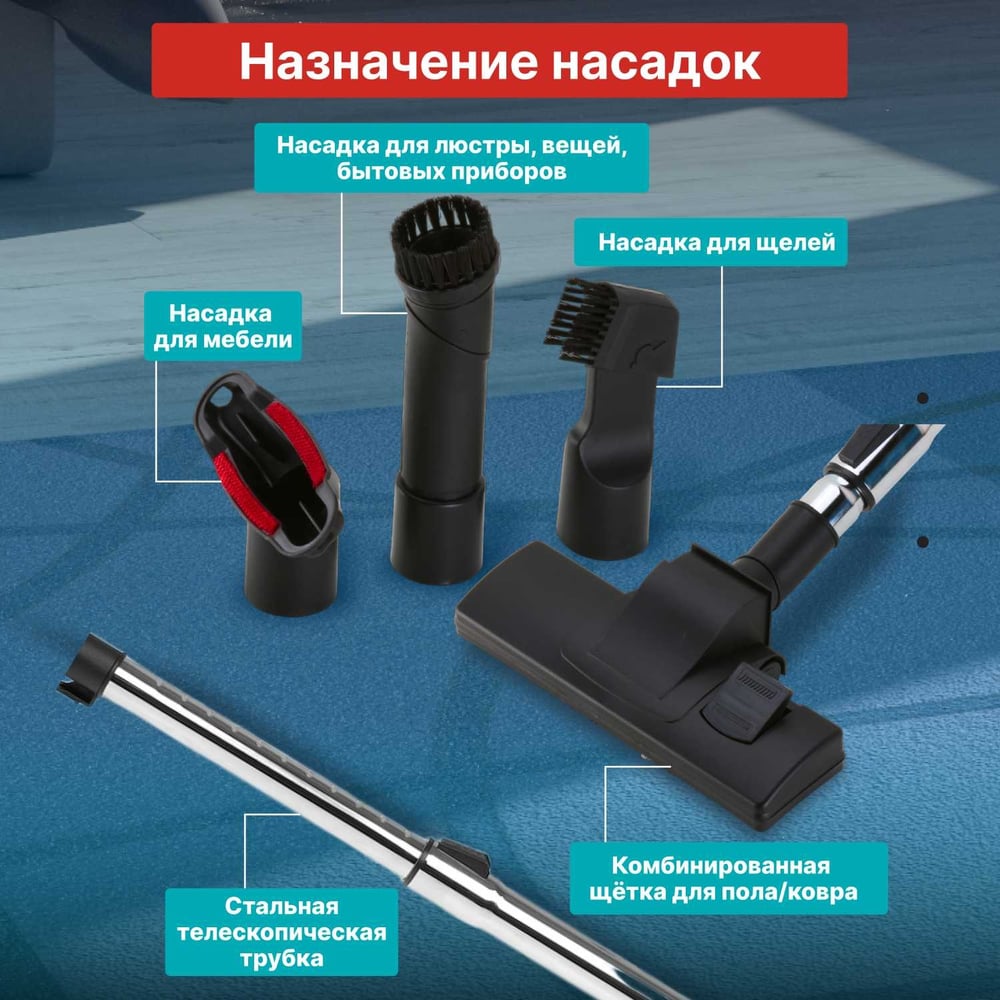 Назначение насадок

Насадка для люстры, вещей, бытовых приборов

Насадка для щелей

Насадка для мебели

Комбинированная щётка для пола/ковра

Стальная телескопическая трубка