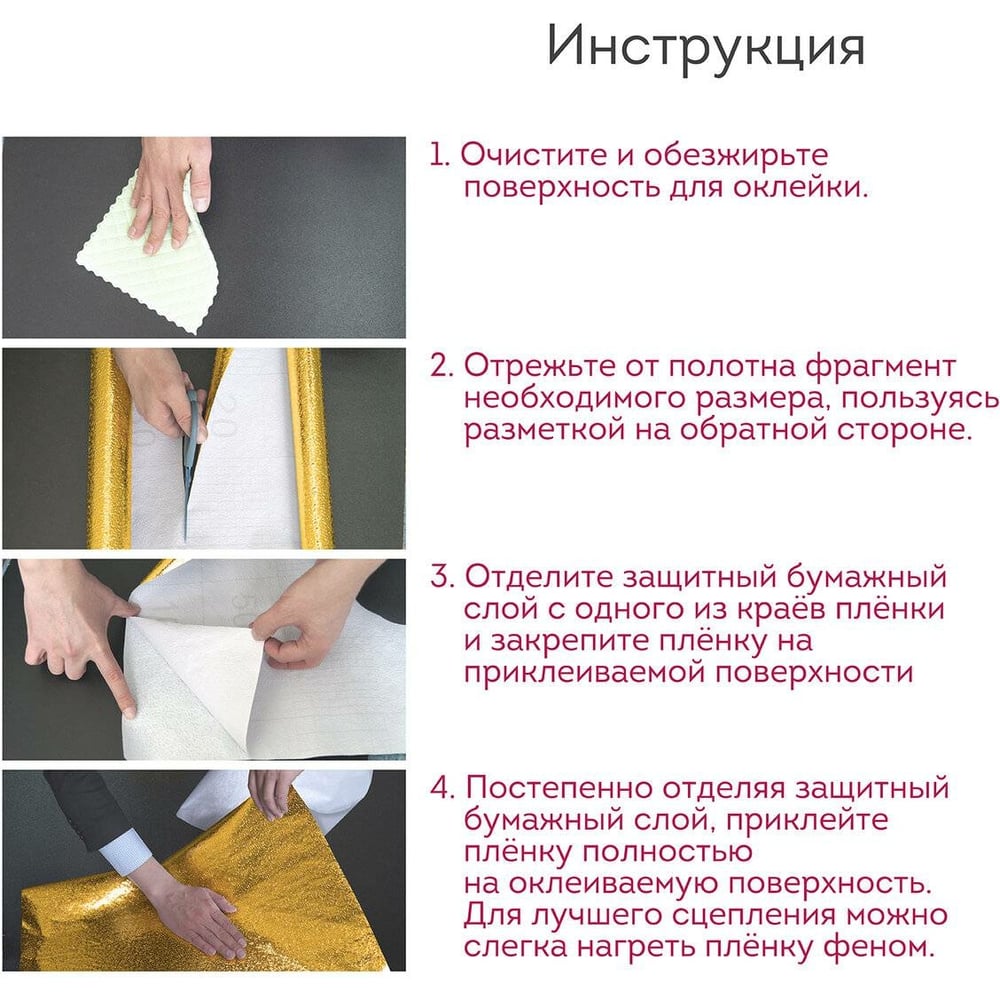 Инструкция

1. Очистите и обезжирьте поверхность для оклейки.

2. Отрежьте от полотна фрагмент необходимого размера, пользуясь разметкой на обратной стороне.

3. Отделите защитный бумажный слой с одного из краёв плёнки и закрепите плёнку на приклеиваемой поверхности

4. Постепенно отделяя защитный бумажный слой, приклейте плёнку полностью на оклеиваемую поверхность. Для лучшего сцепления можно слегка нагреть плёнку феном.