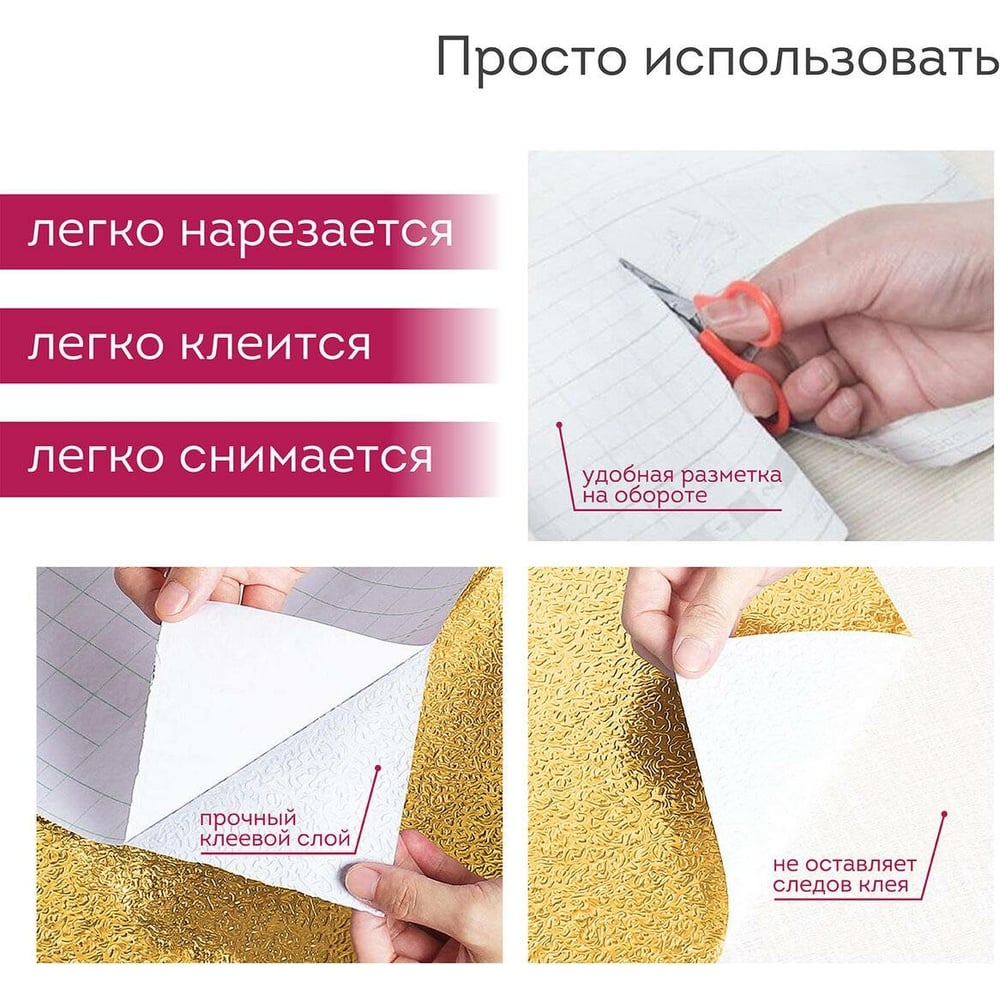 Просто использовать

легко нарезается

легко клеится

легко снимается

удобная разметка на обороте

прочный клеевой слой

не оставляет следов клея