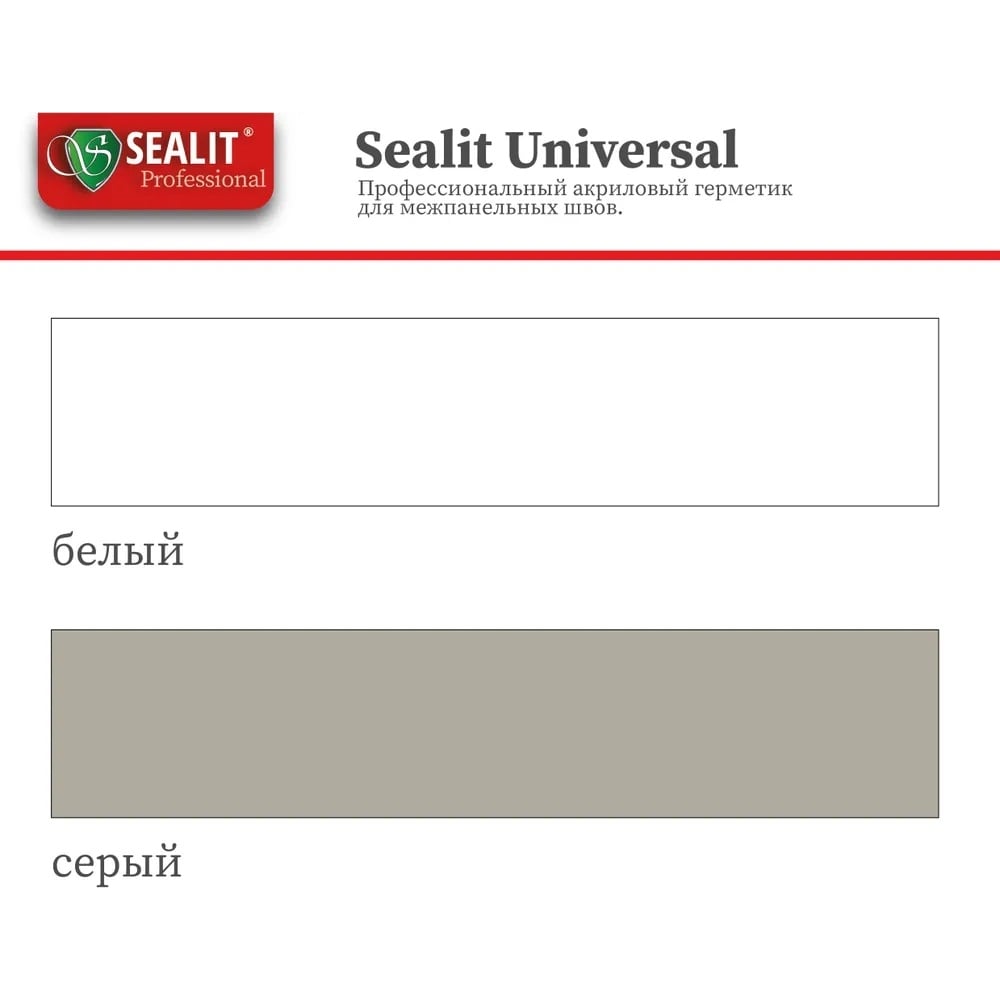 SEALIT®
Professional

Sealit Universal

Профессиональный акриловый герметик для межпанельных швов.

белый

серый