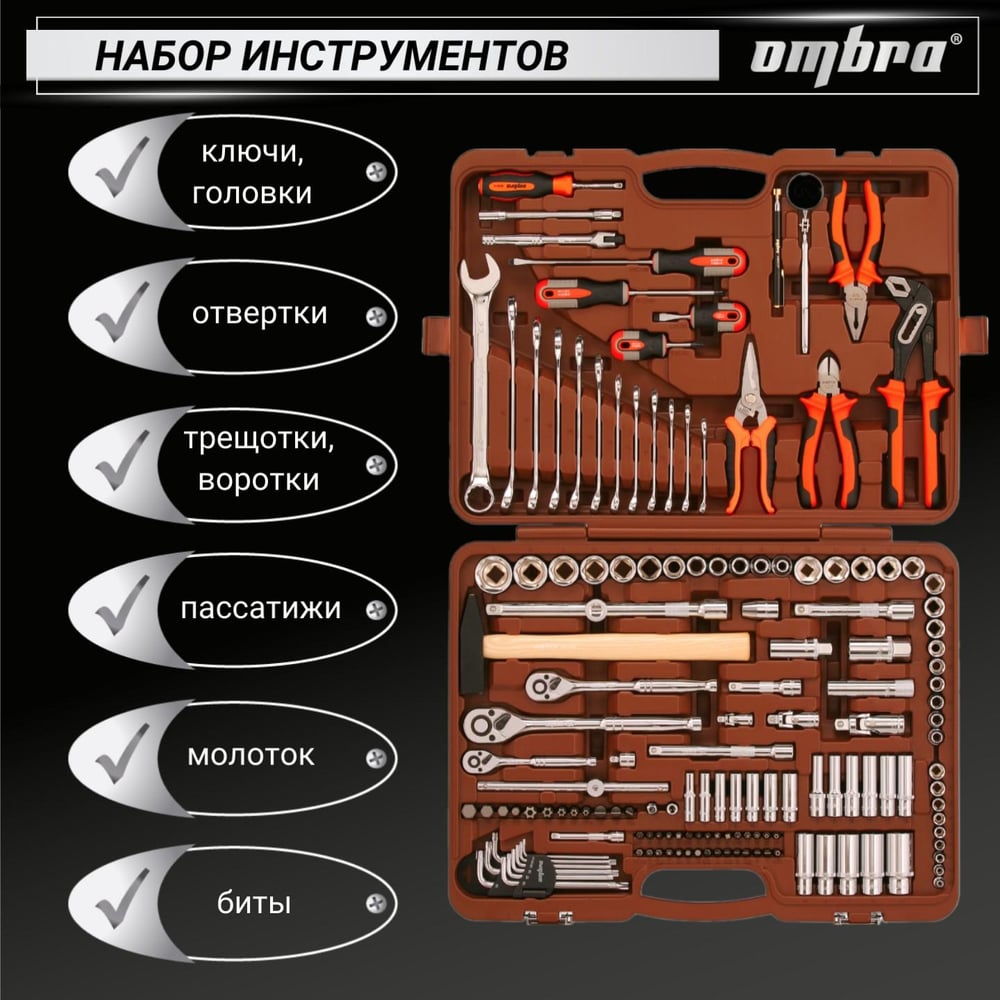 НАБОР ИНСТРУМЕНТОВ

ombra®

ключи, головки

отвертки

трещотки, воротки

пассатижи

молоток

биты