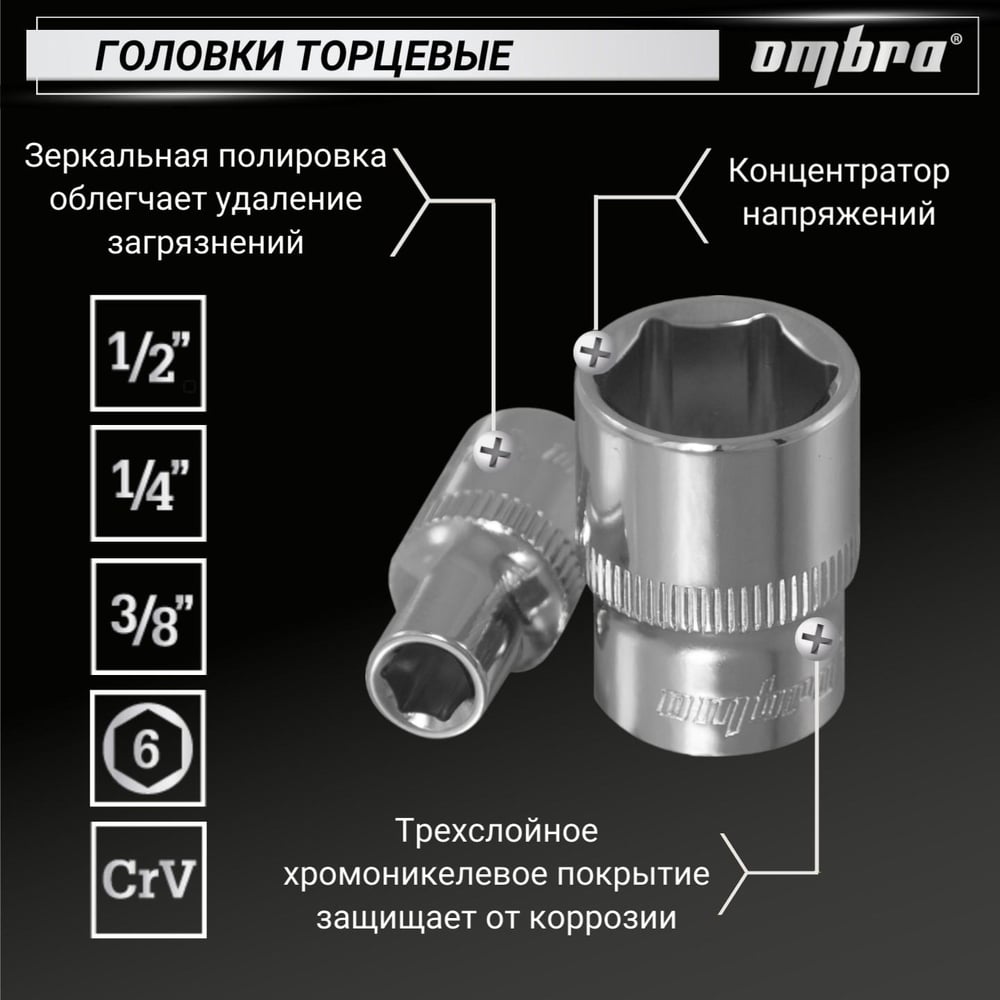 ГОЛОВКИ ТОРЦЕВЫЕ

ombra®

Зеркальная полировка облегчает удаление загрязнений

Концентратор напряжений

1/2"

1/4"

3/8"

6

CrV

ombra

Трехслойное хромоникелевое покрытие защищает от коррозии