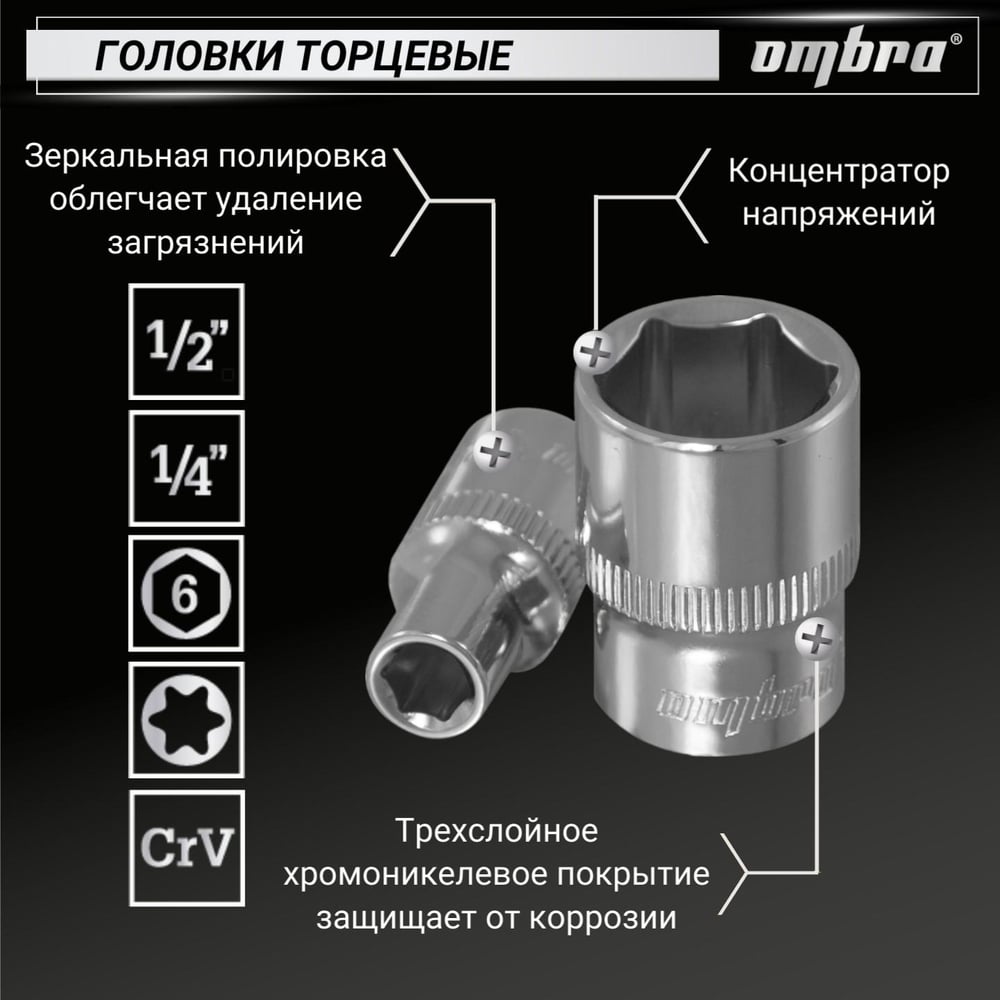 ГОЛОВКИ ТОРЦЕВЫЕ

ombra®

Зеркальная полировка облегчает удаление загрязнений

Концентратор напряжений

1/2"

1/4"

6

CrV

ombra

Трехслойное хромоникелевое покрытие защищает от коррозии